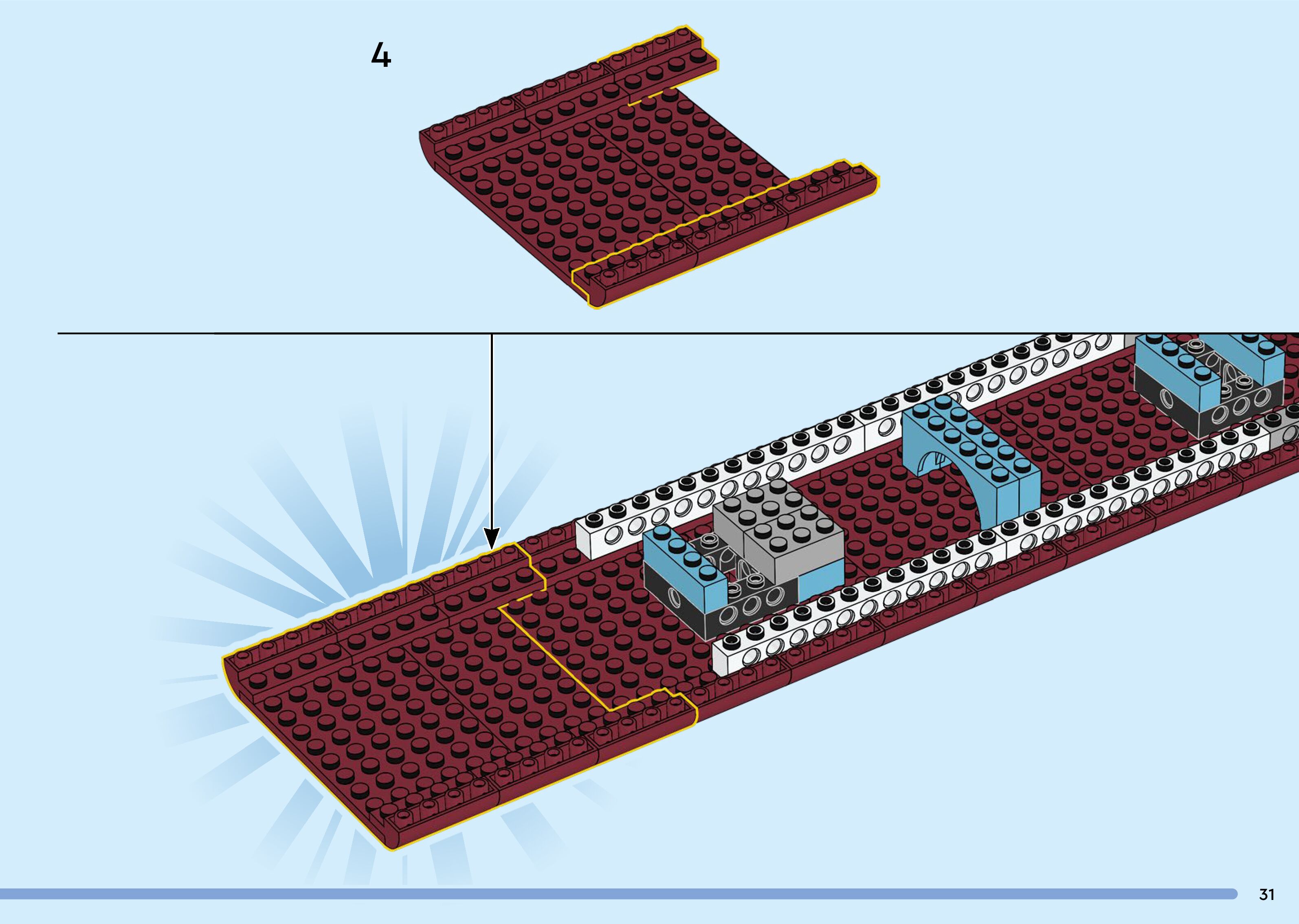 4

31