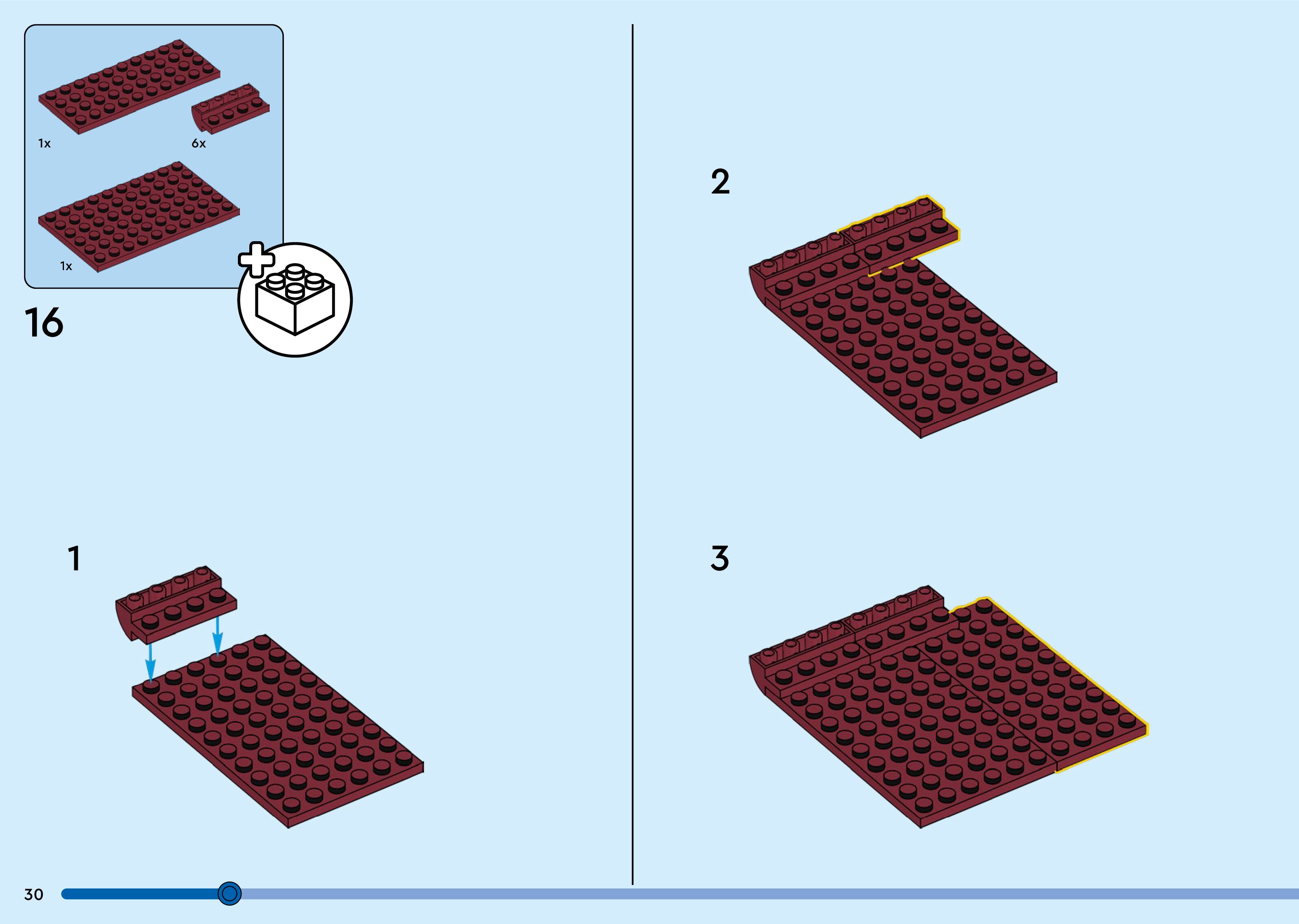 1x

6x

1x

16

1

2

3

30