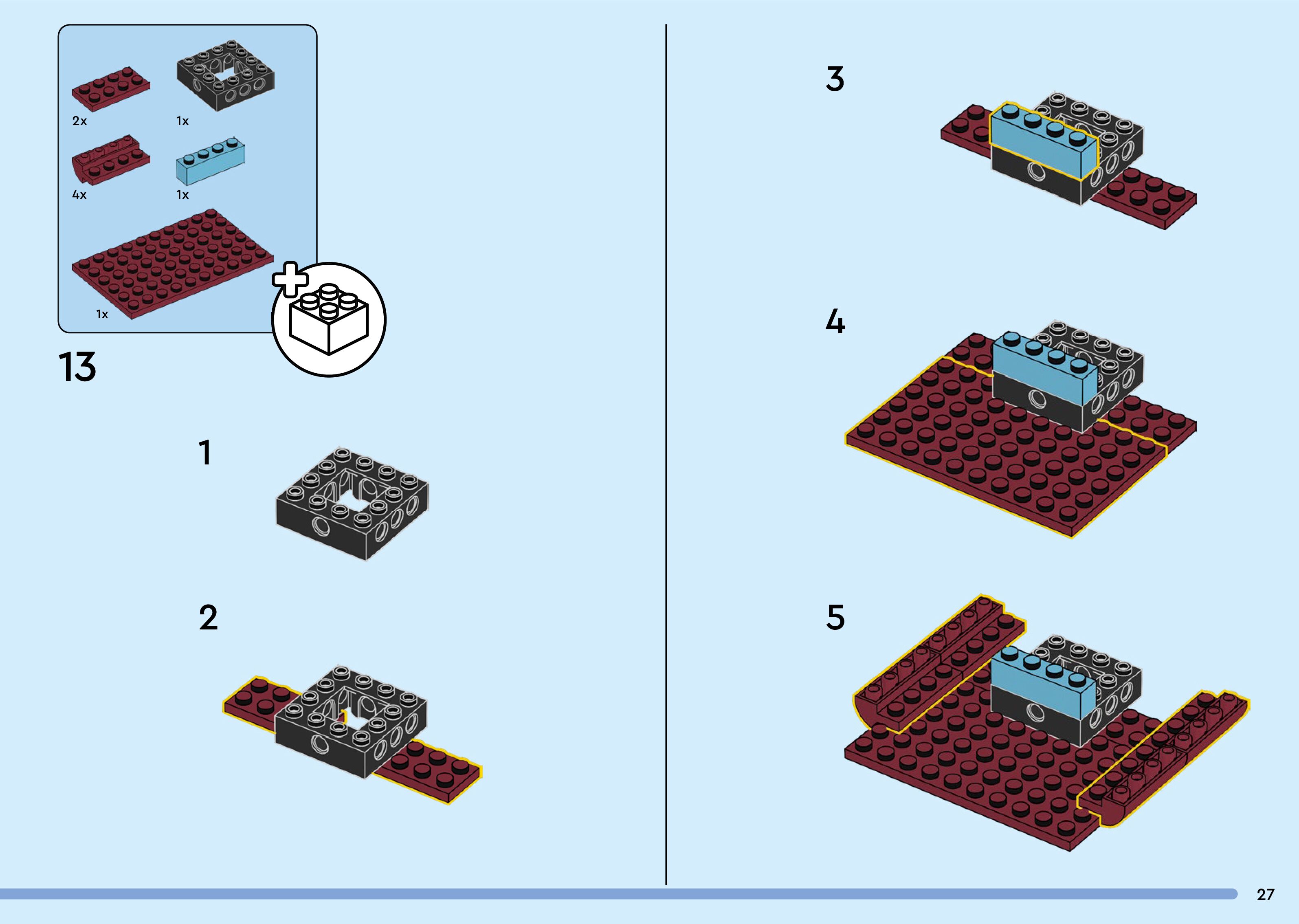 2x
1x
4x
1x
1x

13

1

2

3

4

5

27