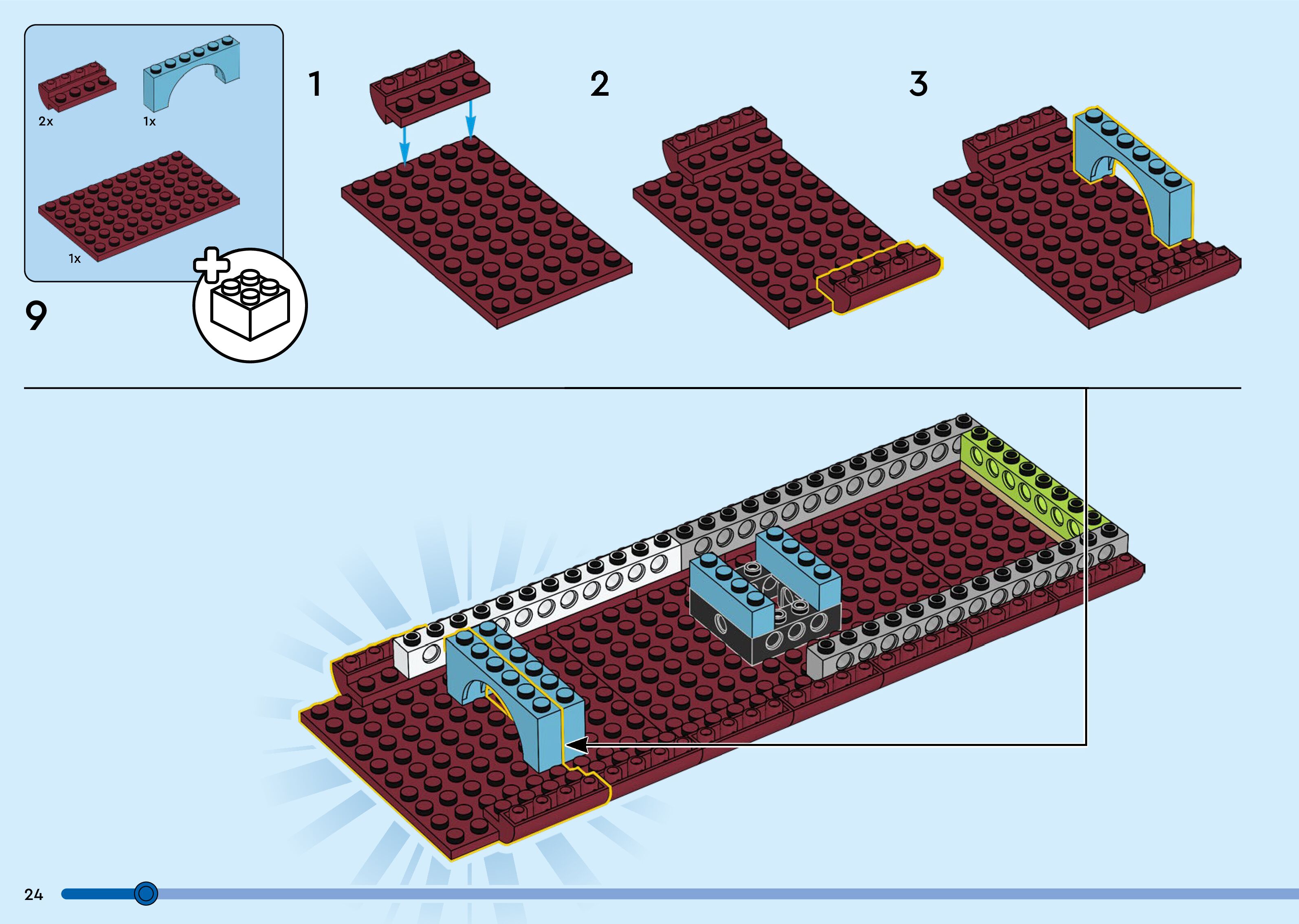 2x
1x
1x
9
1
2
3
24