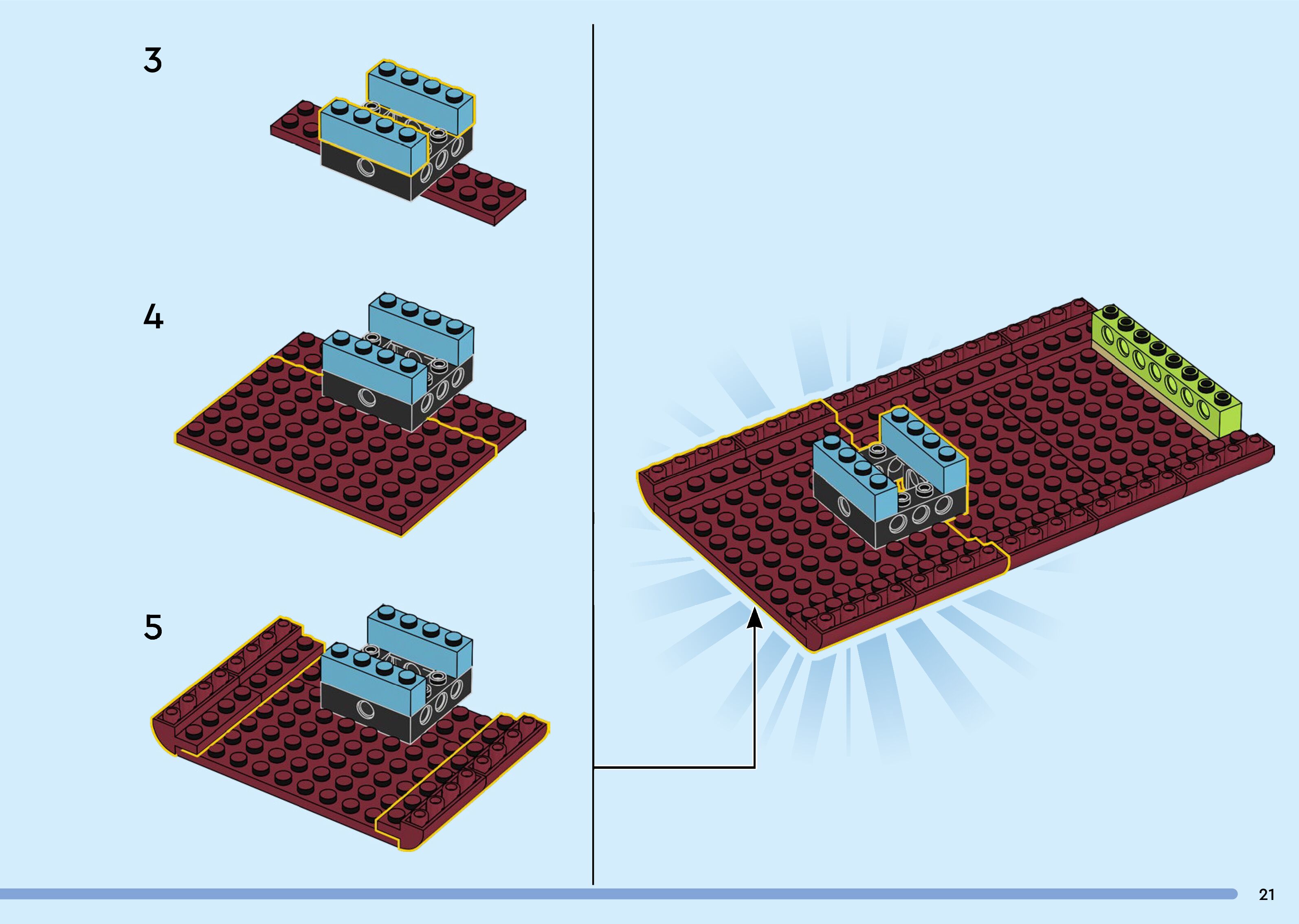 3

4

5

21