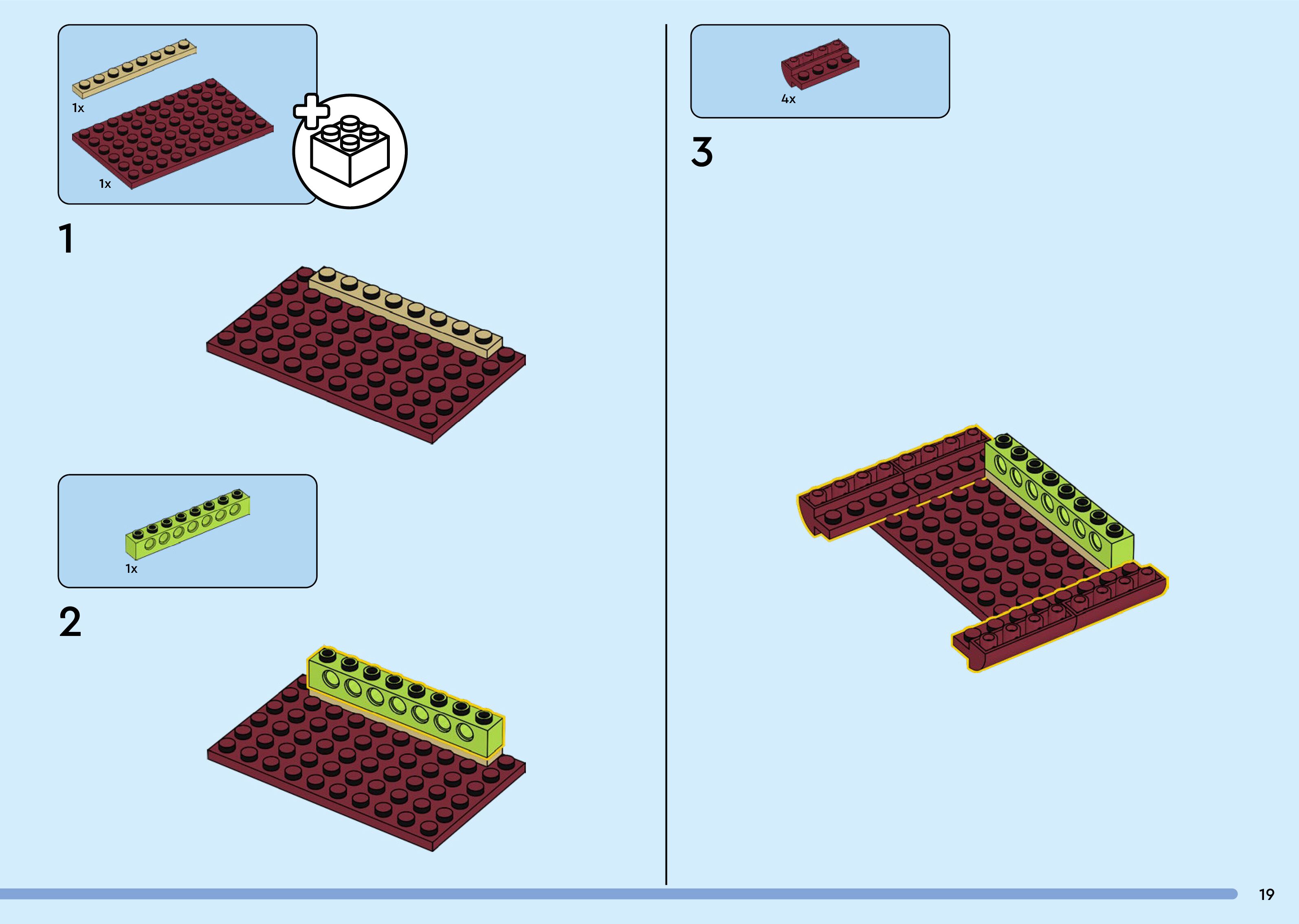 1x

1x

1

1x

2

4x

3

19