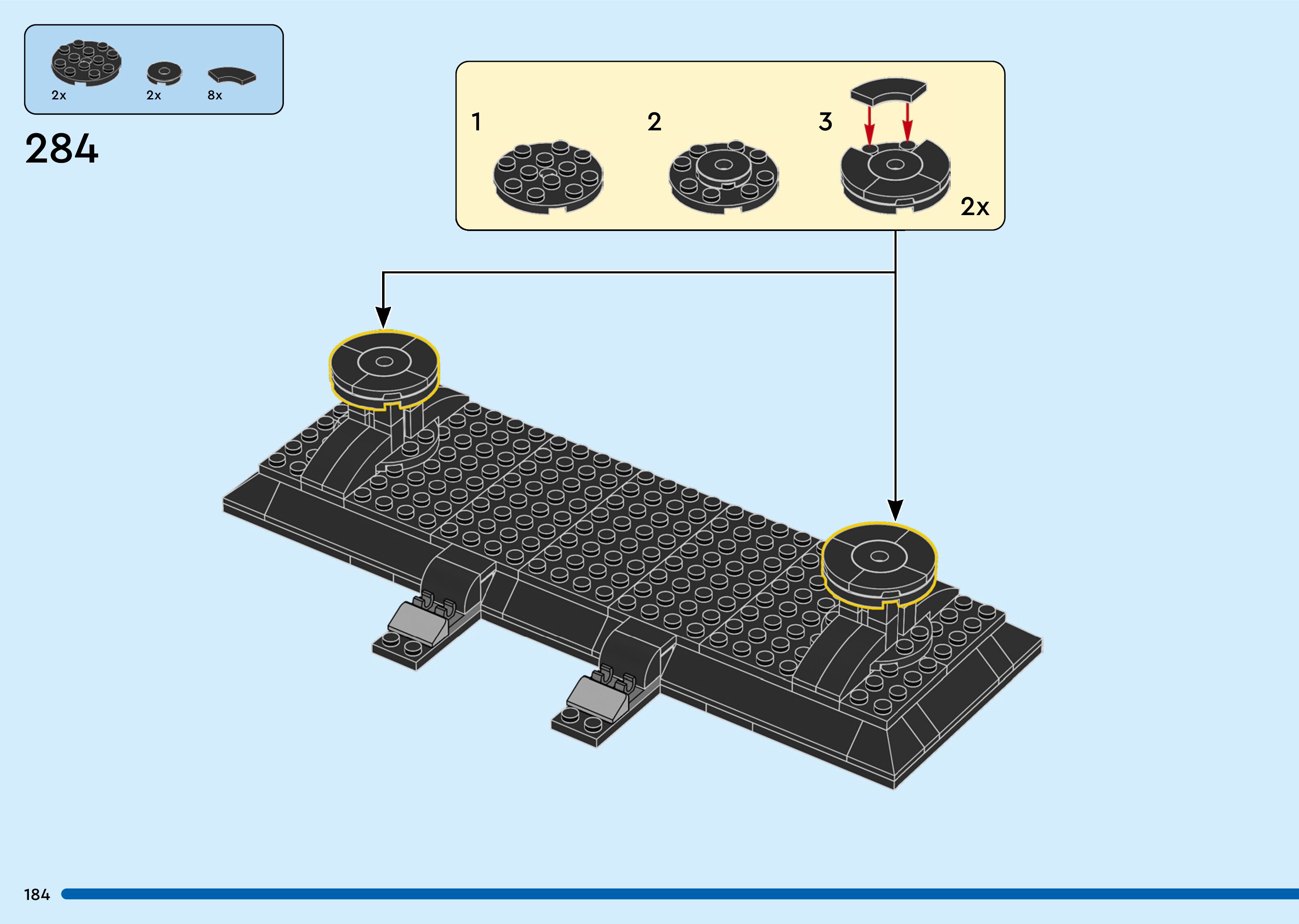 2x 2x 8x

284

1

2

3

2x

184