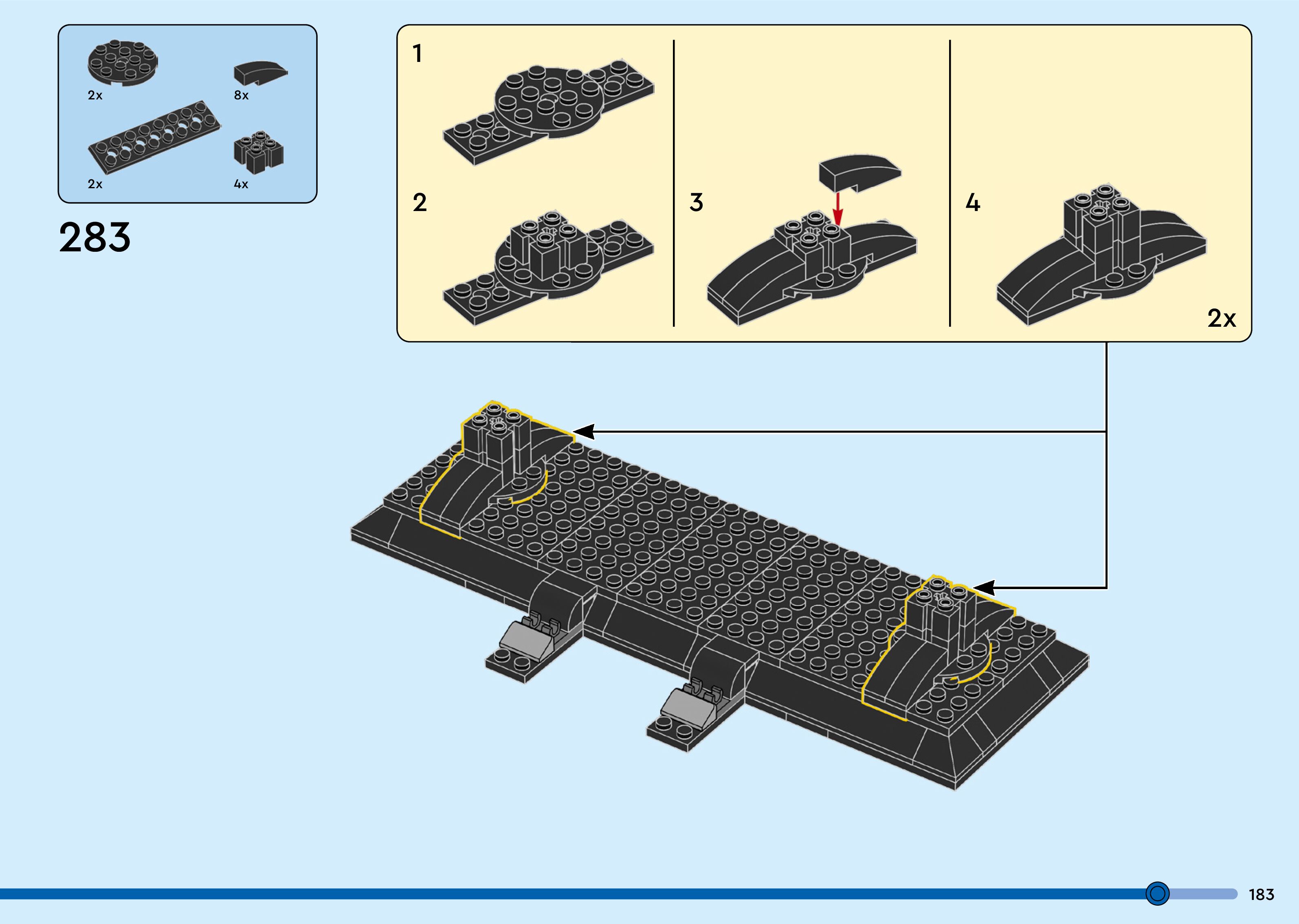 2x
8x
2x
4x

283

1

2

3

4

2x

183