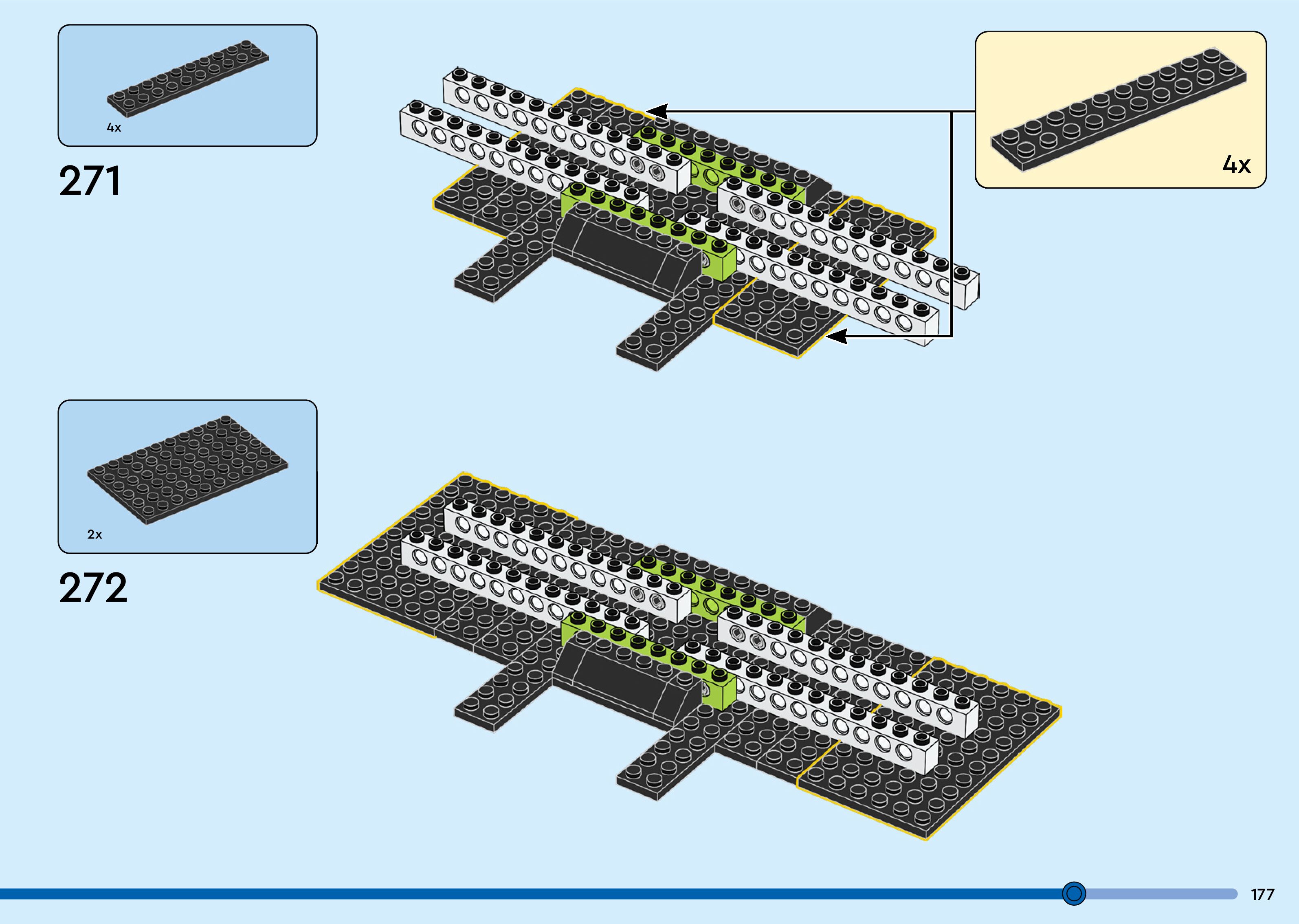 4x

271

4x

2x

272

177