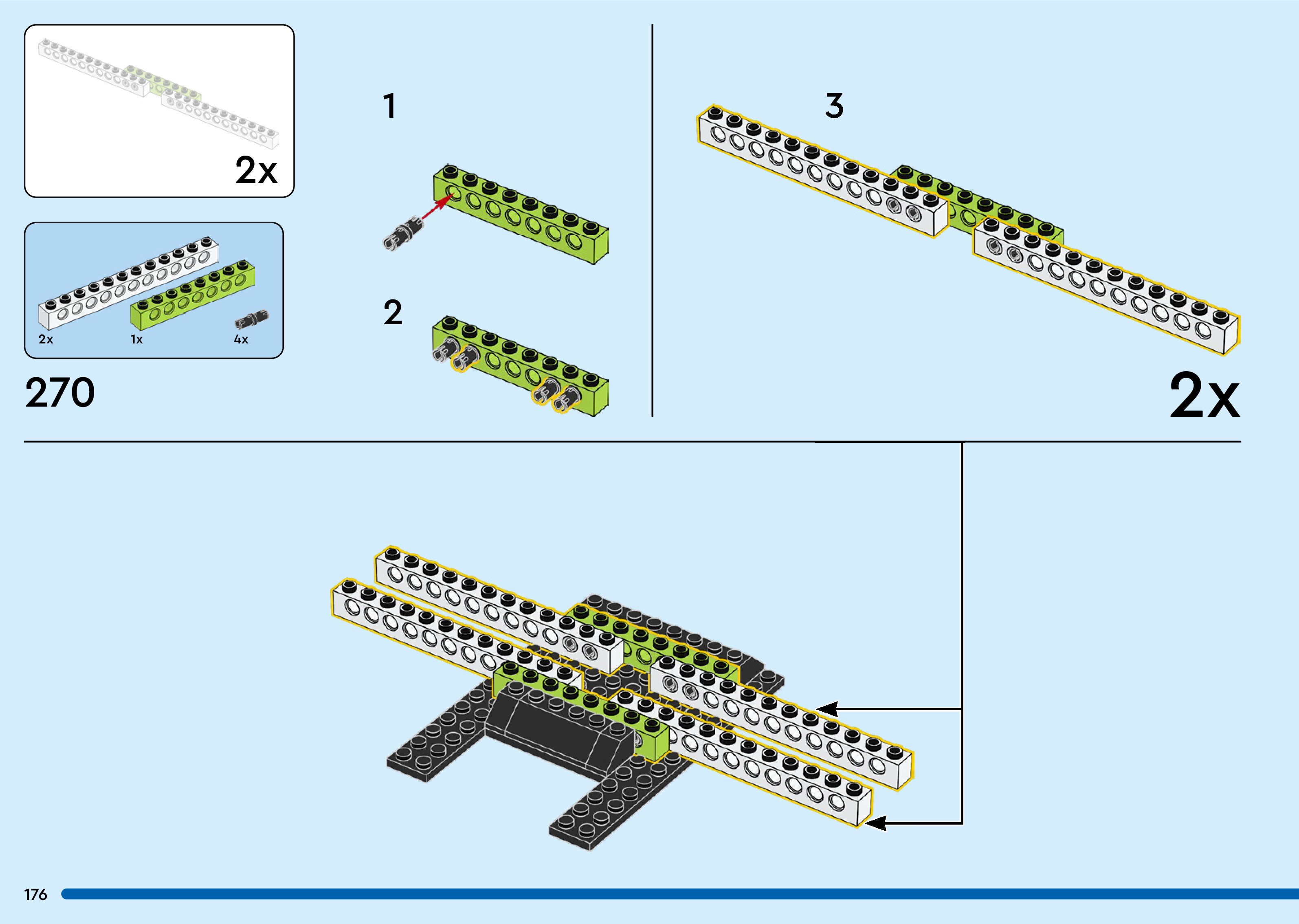 2x

2x
1x
4x

270

1

2

3

2x

176