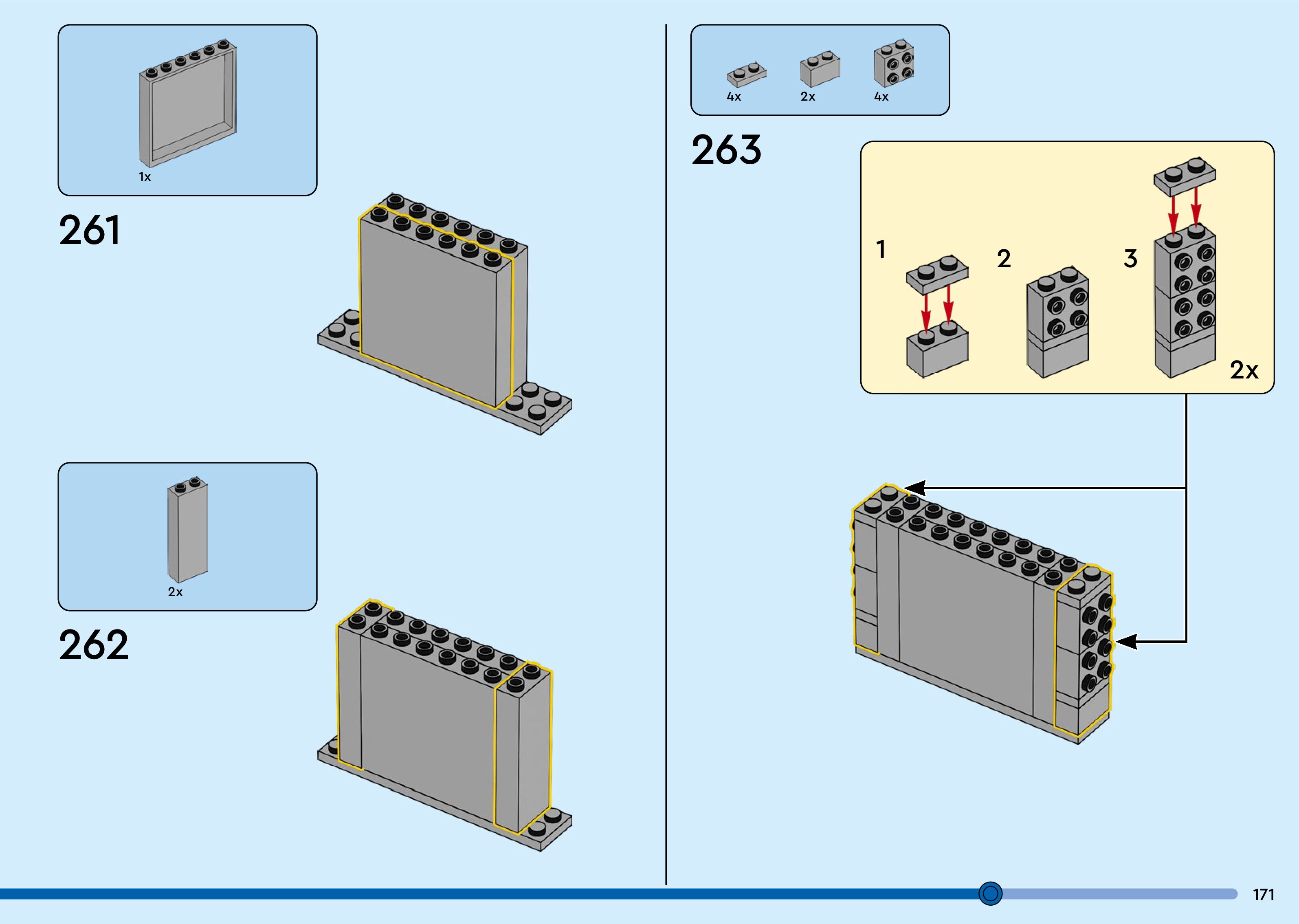 1x

261

2x

262

4x 2x 4x

263

1

2

3

2x

171