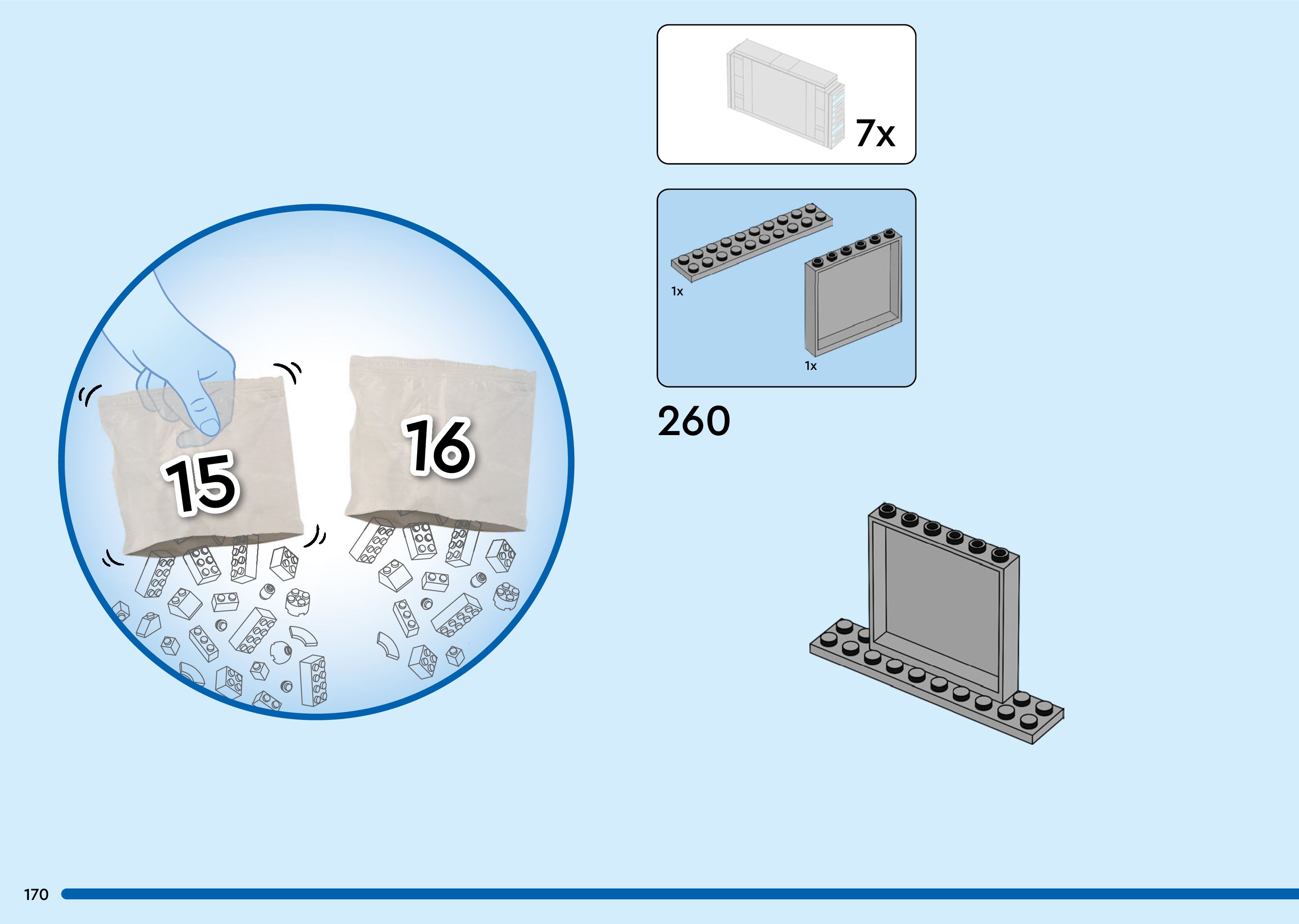 15

16

7x

1x

1x

260

170