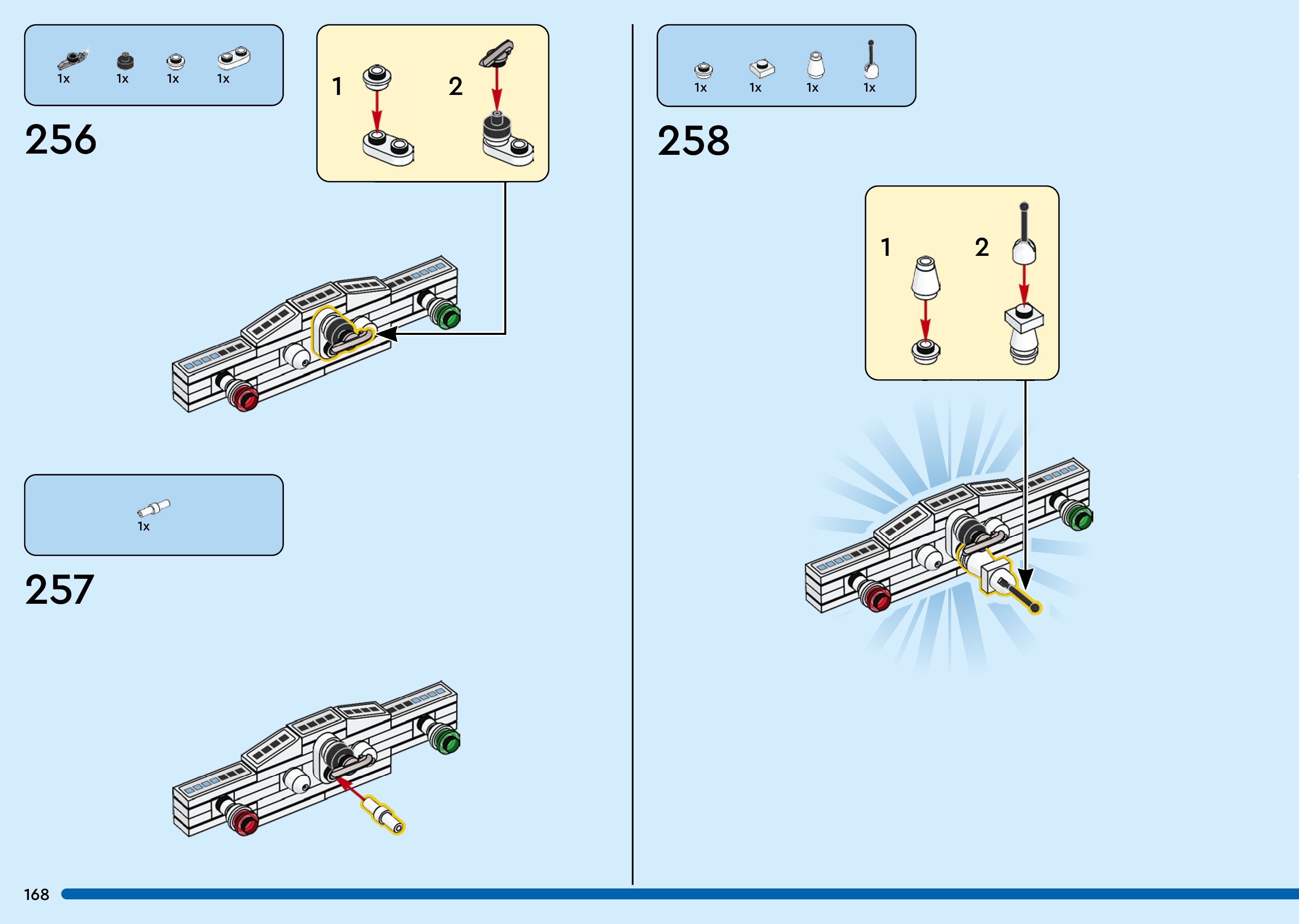 1x 1x 1x 1x

256

1

2

1x

257

1x 1x 1x 1x

258

1

2

168