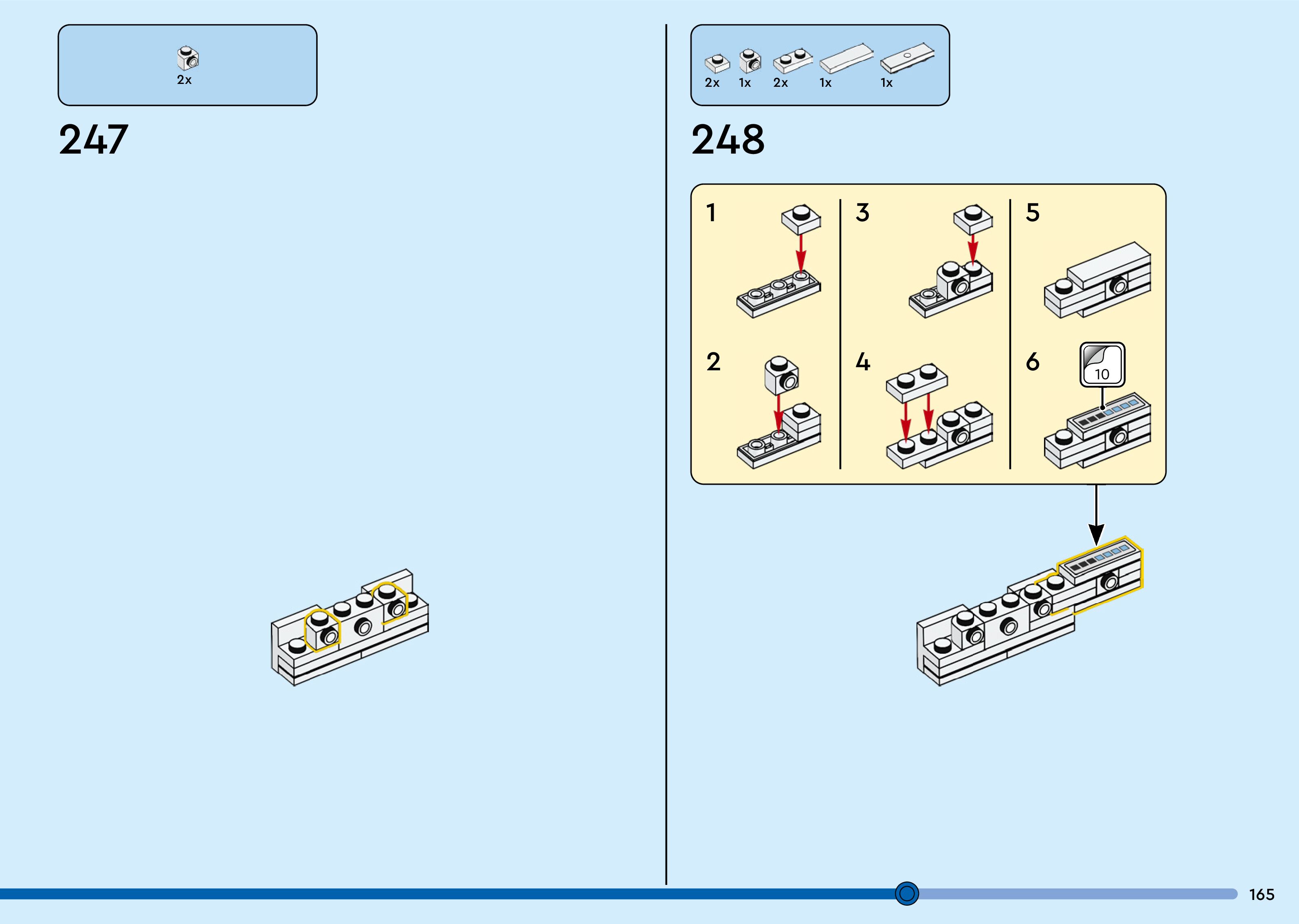 2x

247

2x 1x 2x 1x 1x

248

1

2

3

4

5

6

10

165