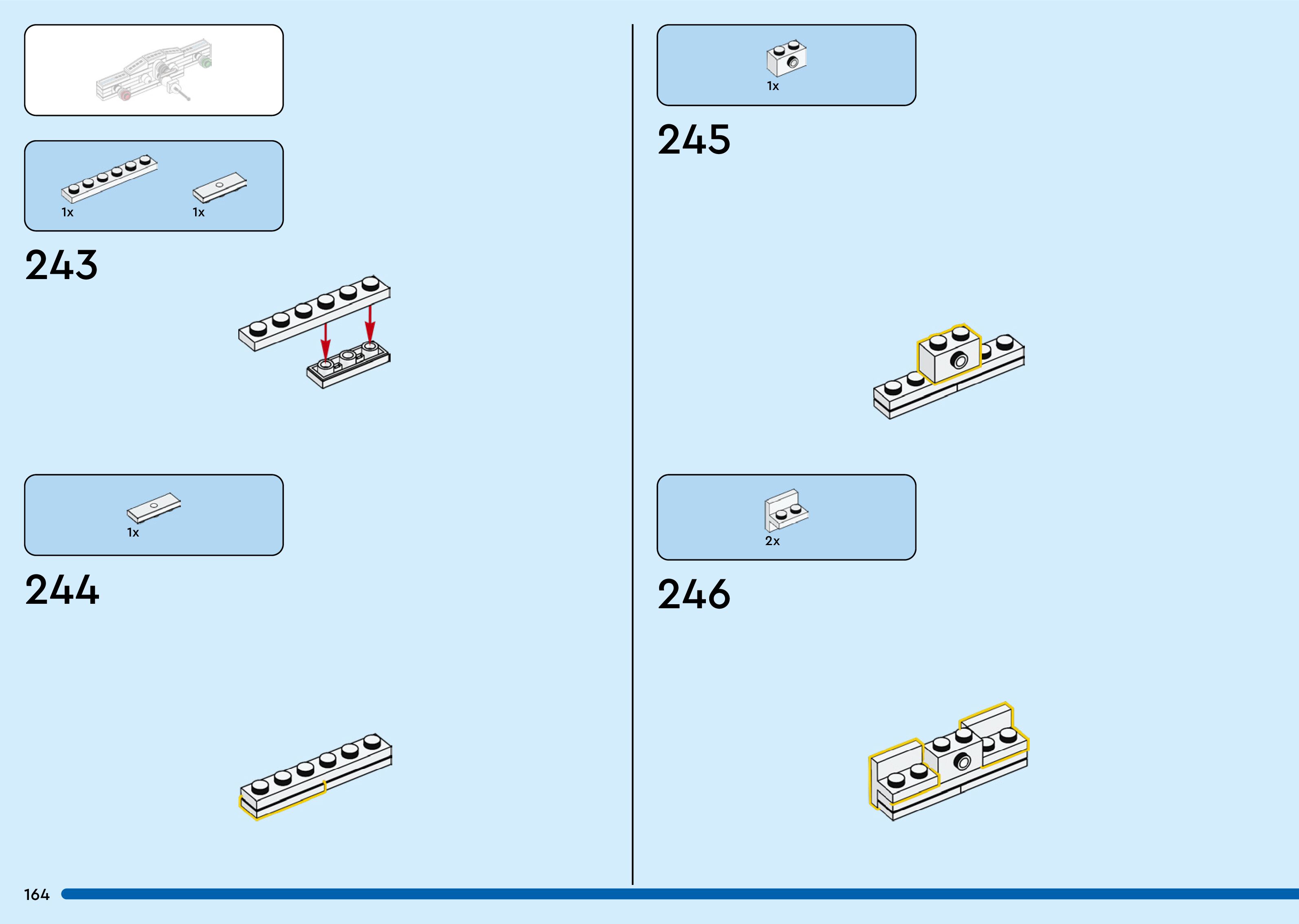 1x 1x

243

1x

244

1x

245

2x

246

164