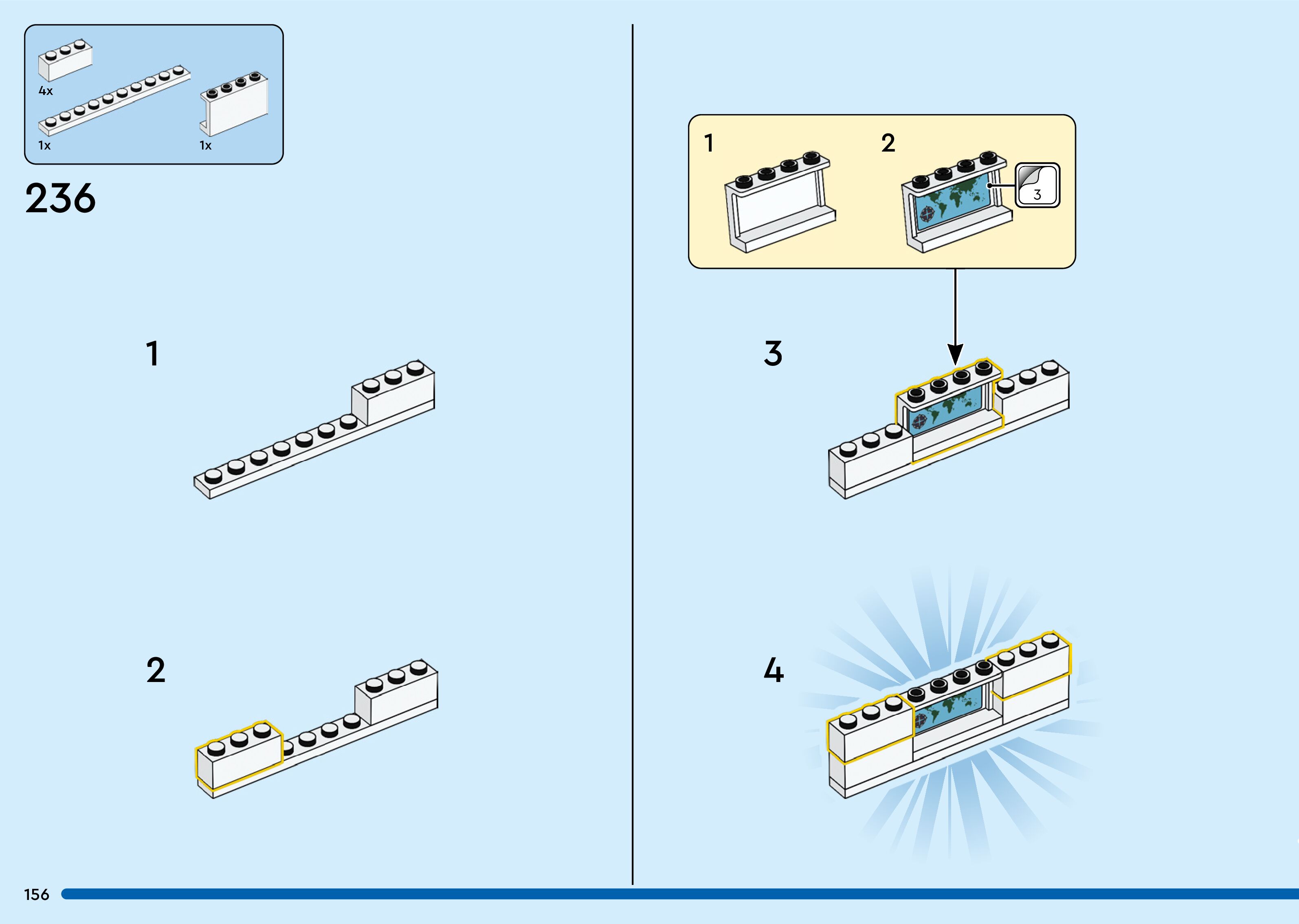 4x

1x

1x

236

1

2

1

2

3

3

4

156