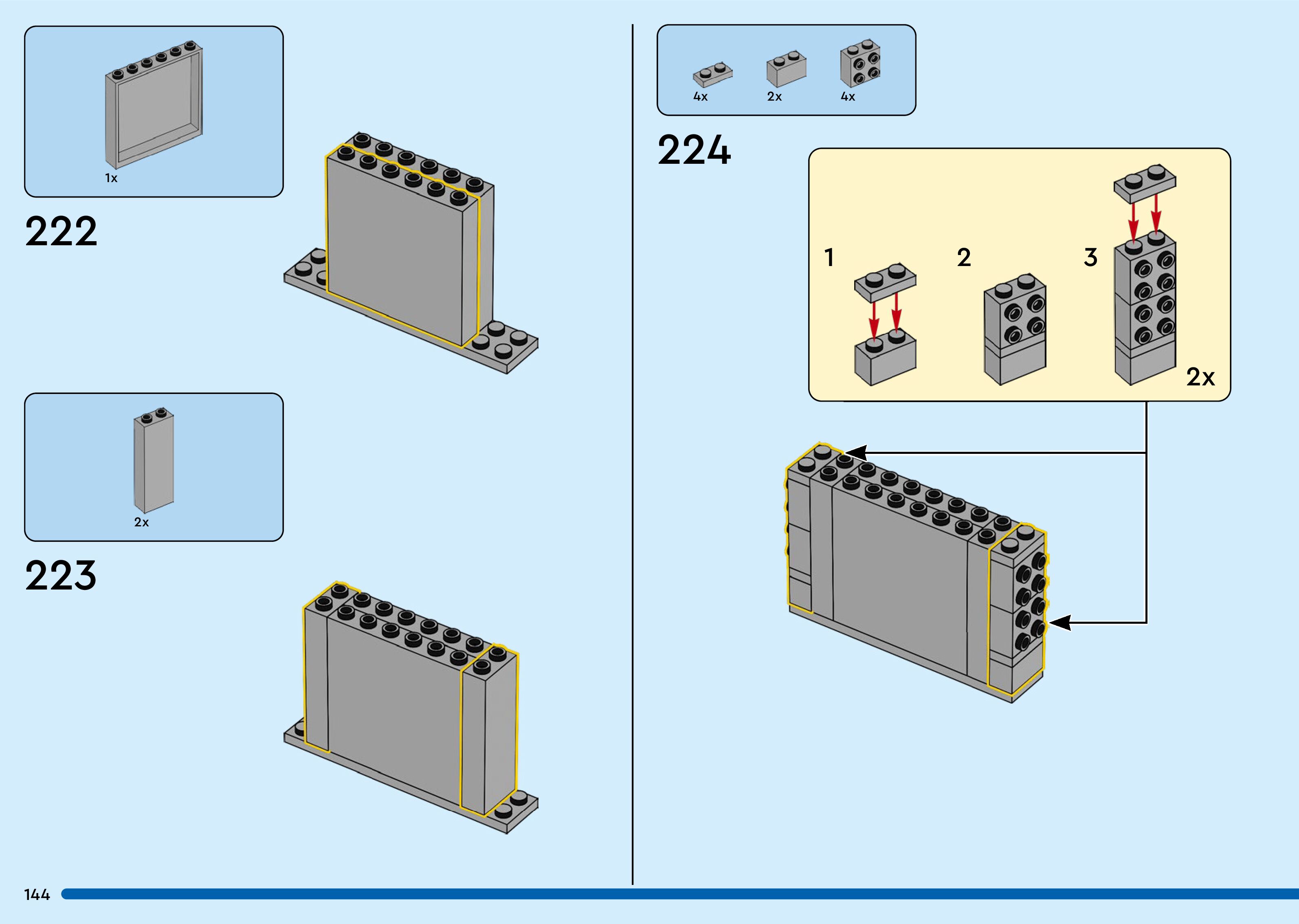 1x

222

2x

223

4x 2x 4x

224

1

2

3

2x

144