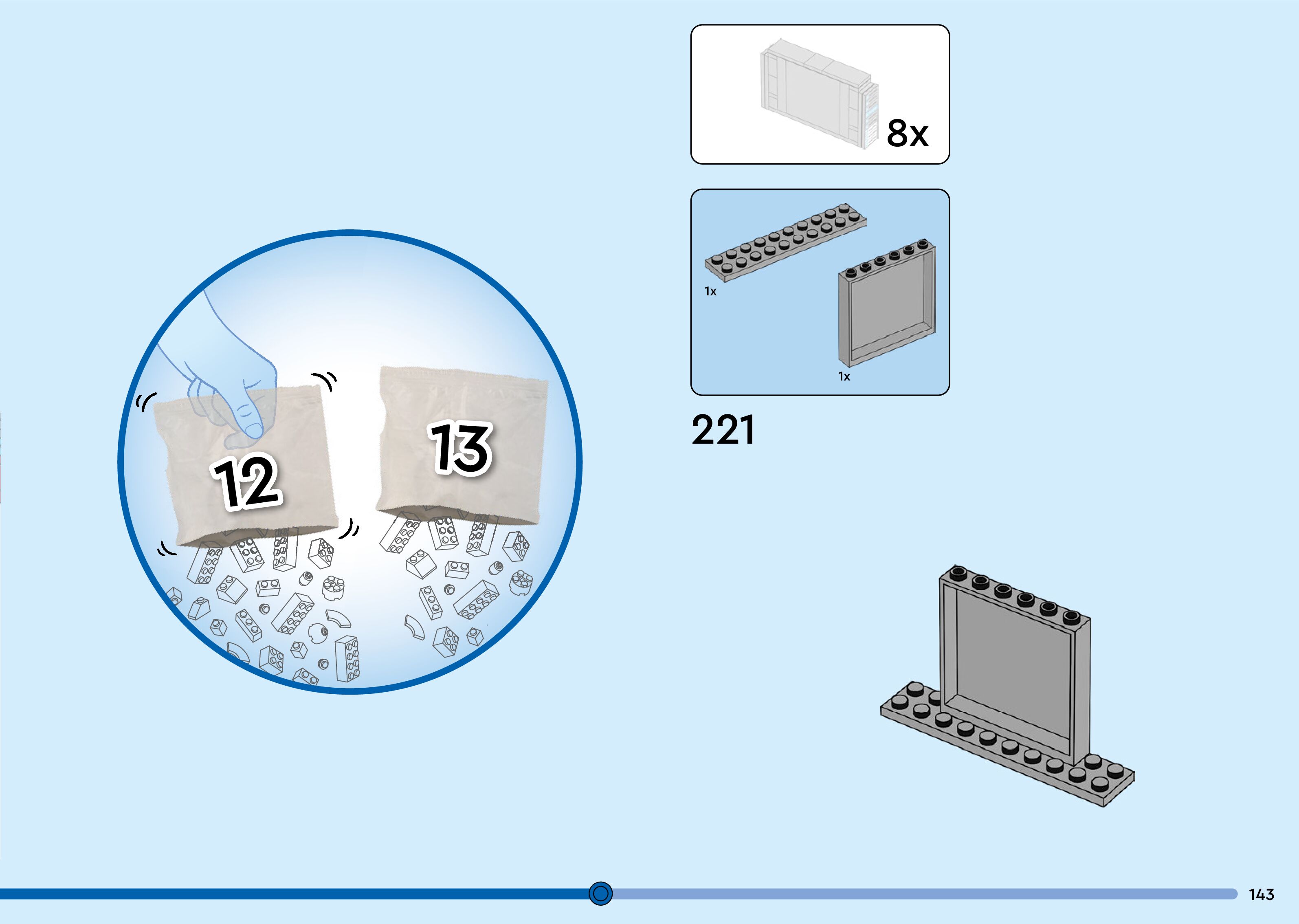 12

13

8x

1x

1x

221

143