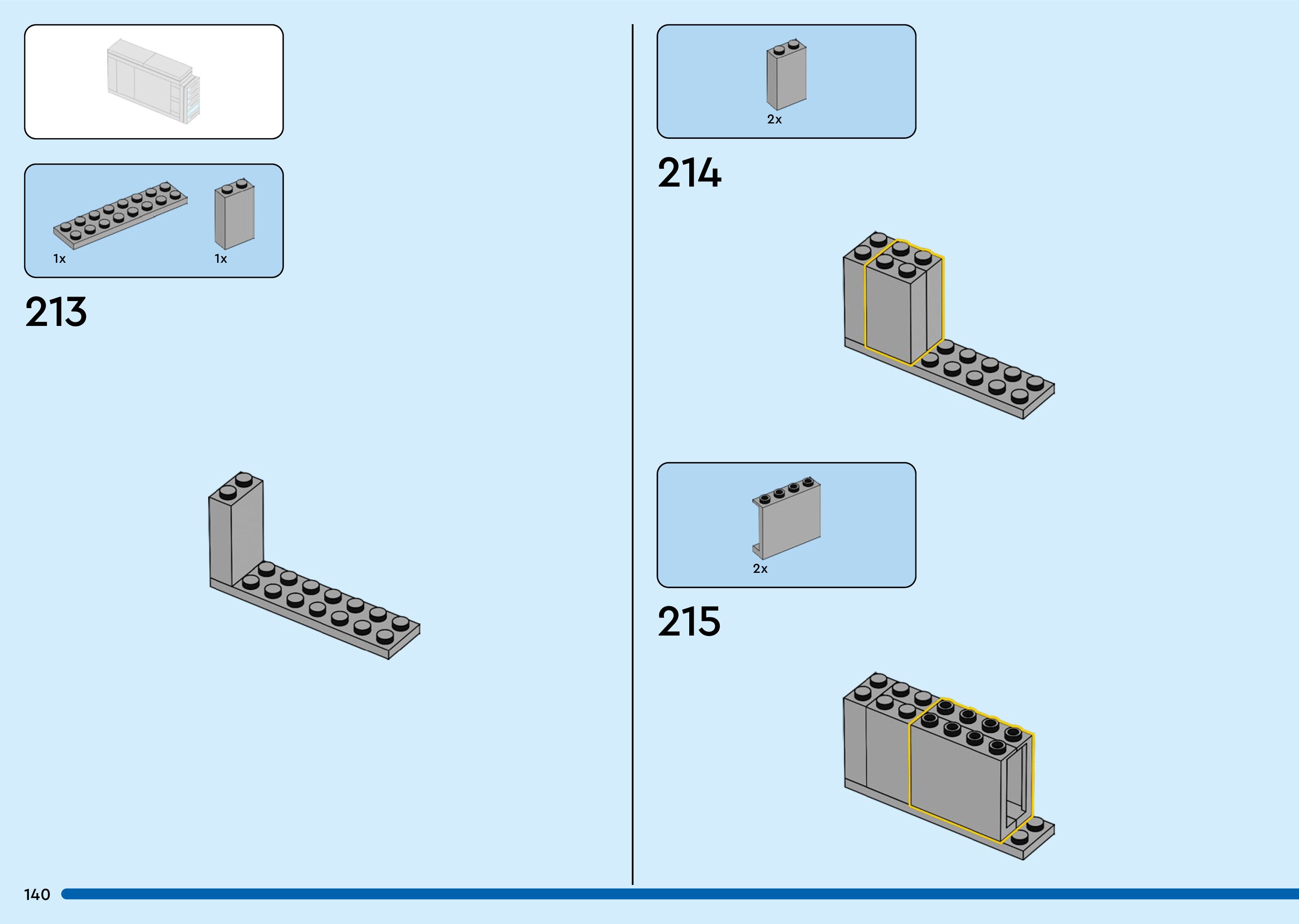 1x

1x

213

2x

214

2x

215

140