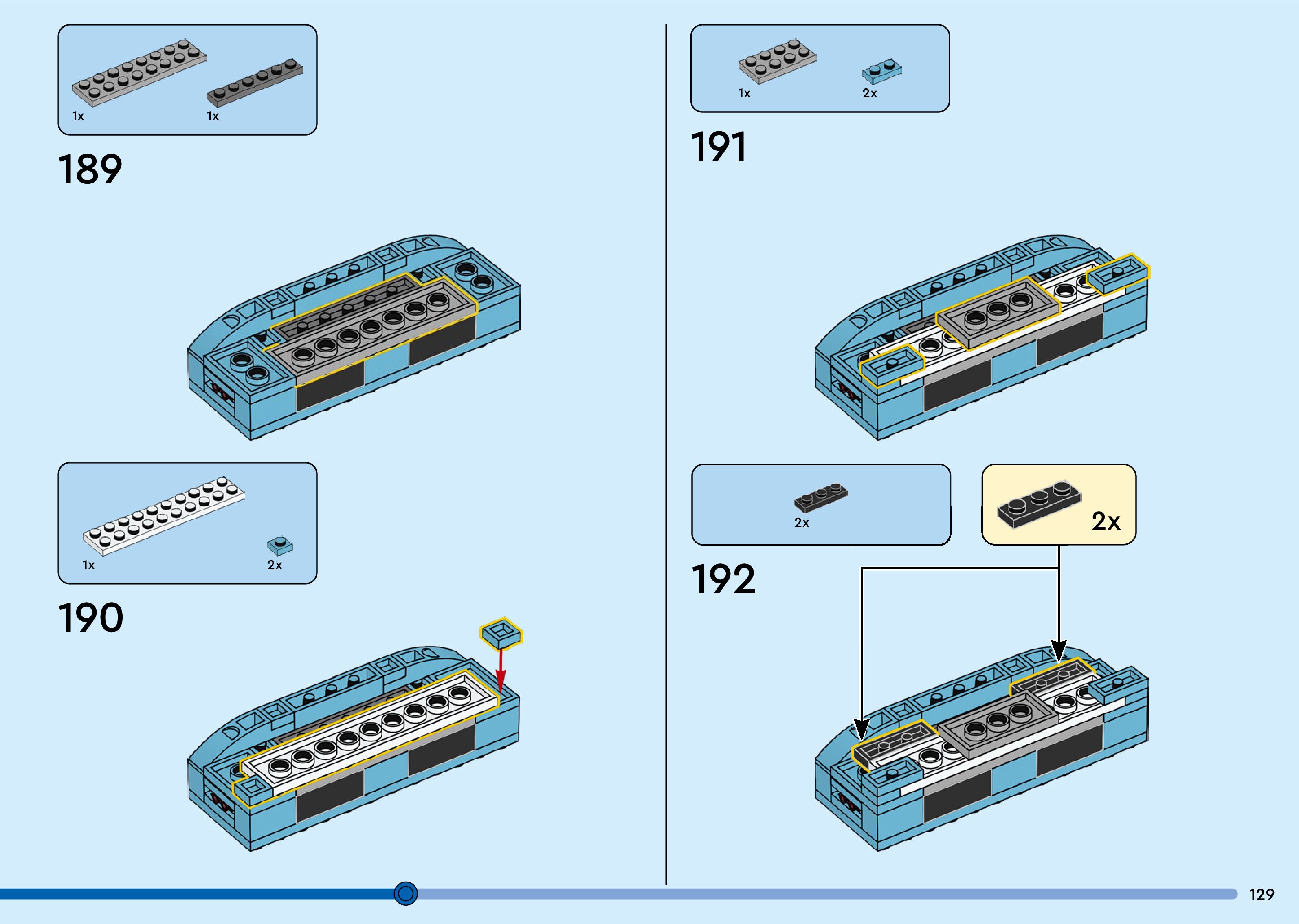 1x 1x

189

1x 2x

190

1x 2x

191

2x

2x

192

129