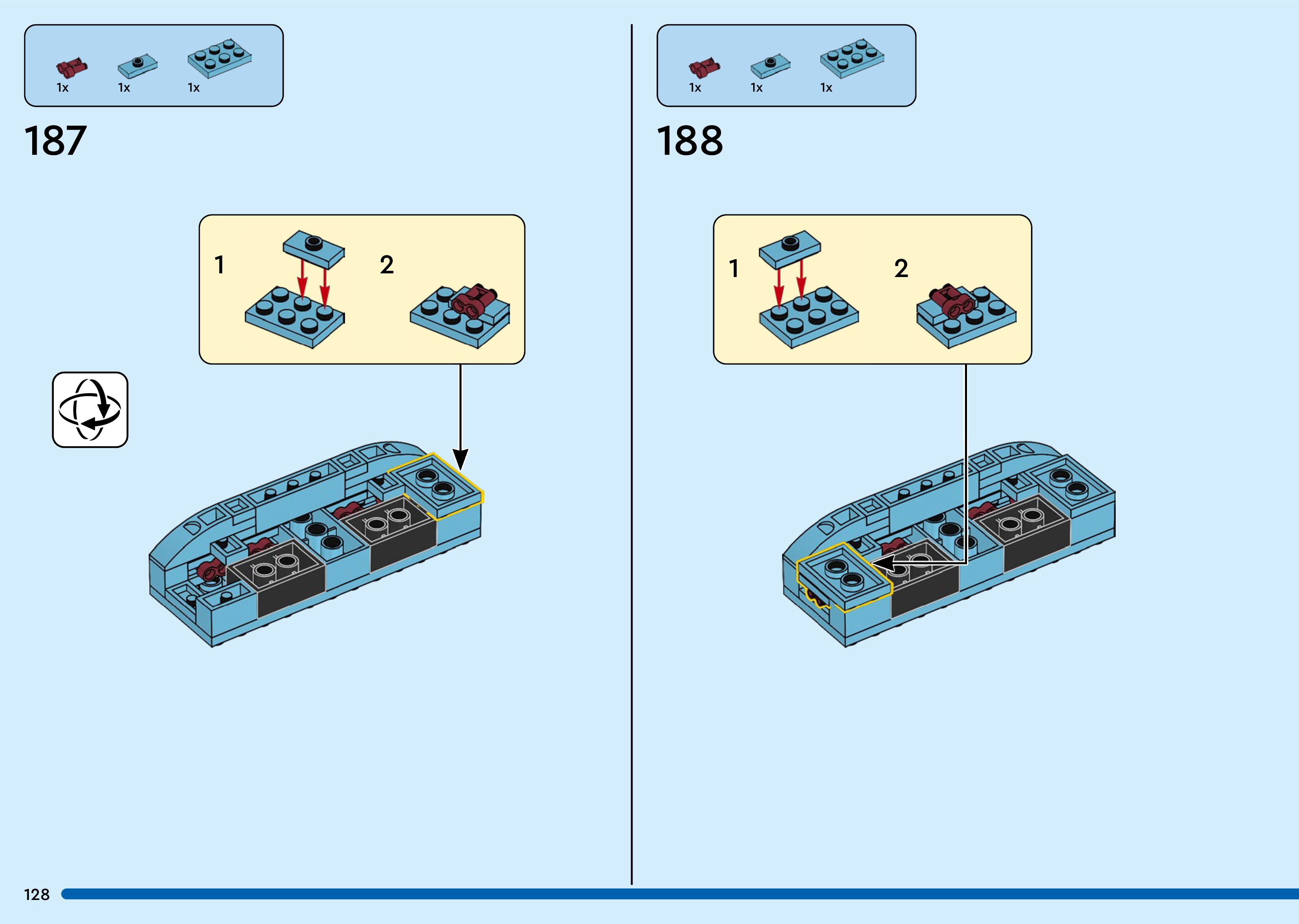 1x 1x 1x

187

1

2

1x 1x 1x

188

1

2

128