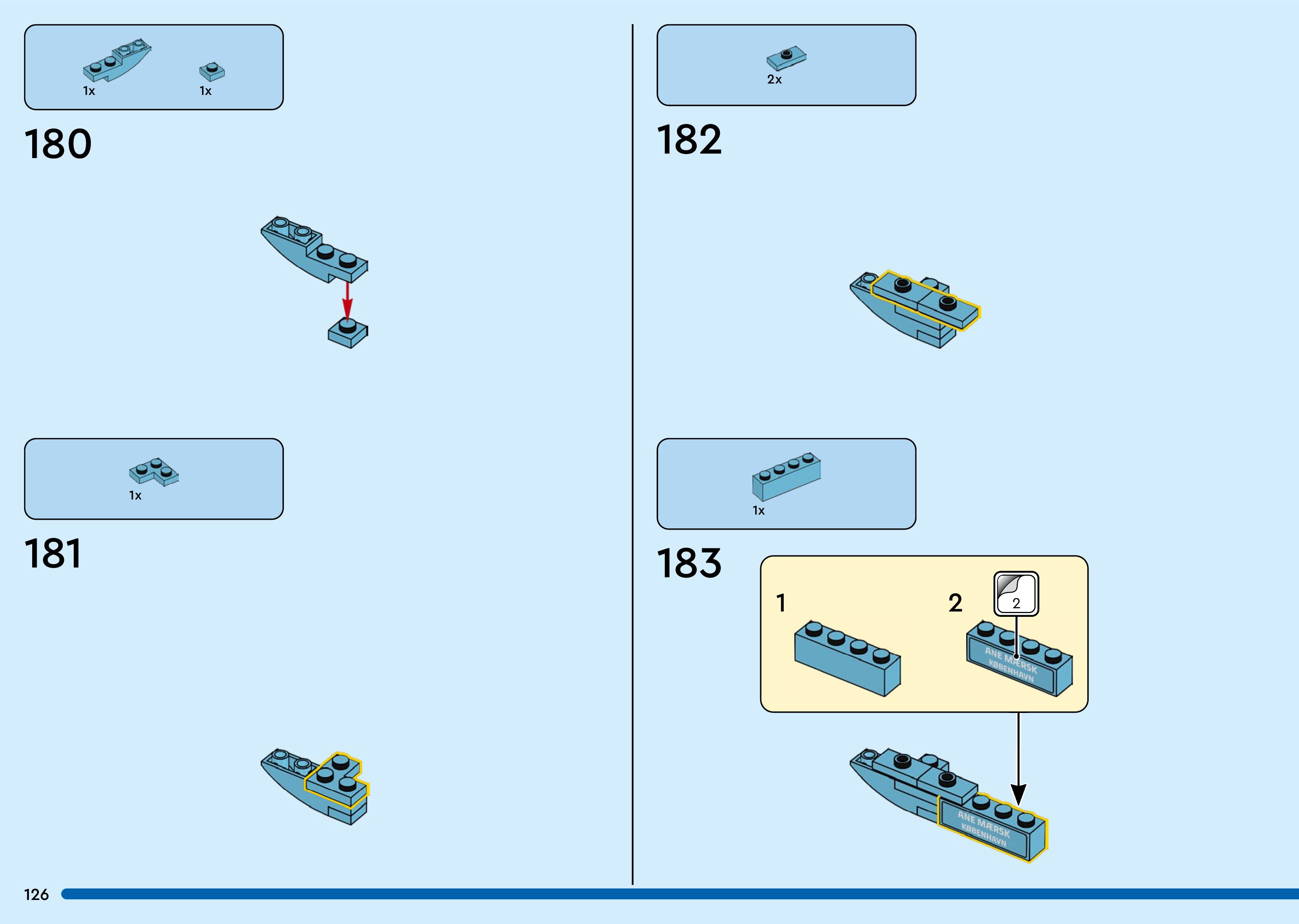 1x 1x

180

1x

181

2x

182

1x

183

1

2

2

ANE MÆRSK
KØBENHAVN

ANE MÆRSK
KØBENHAVN

126