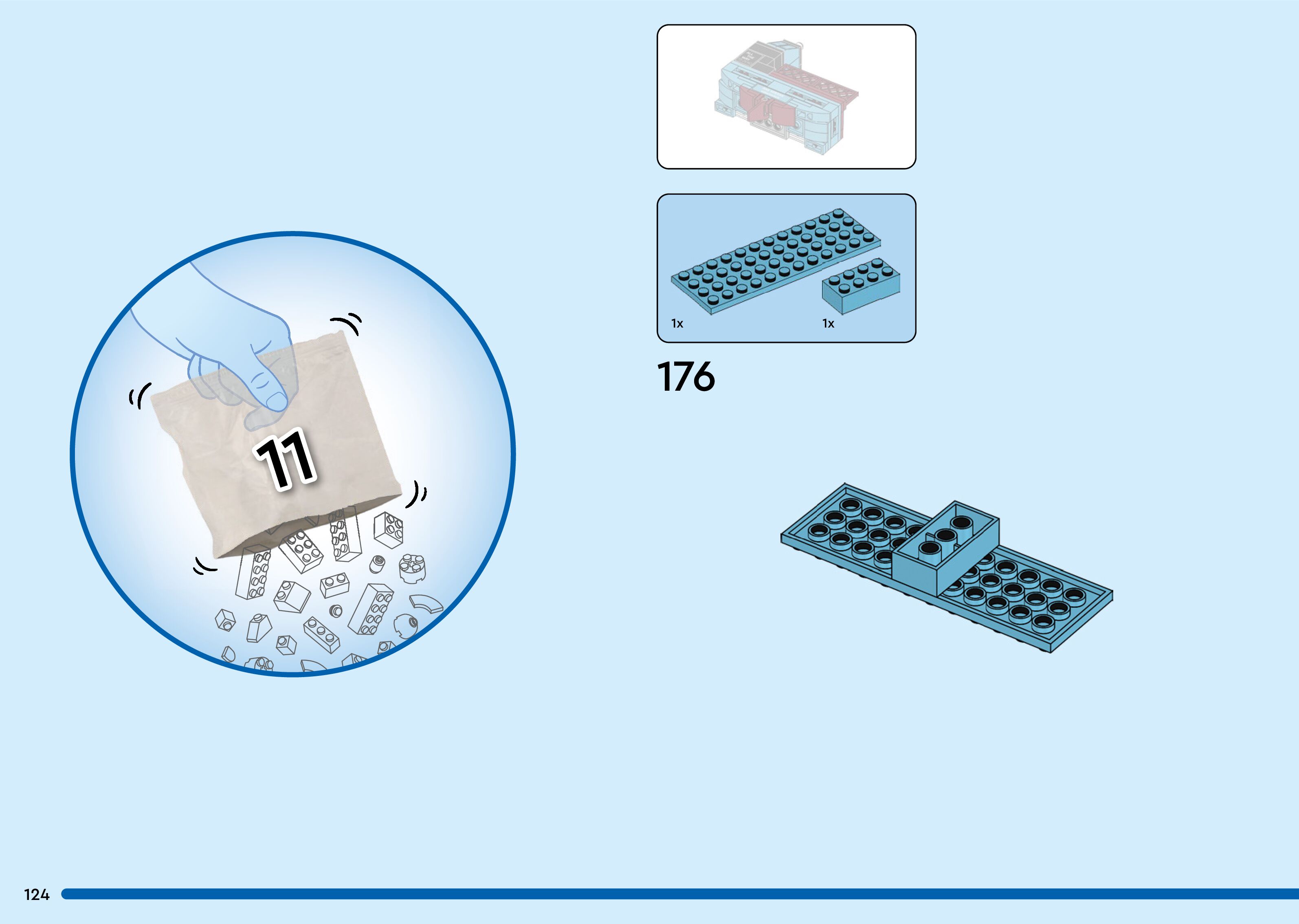 11

1x

1x

176

124