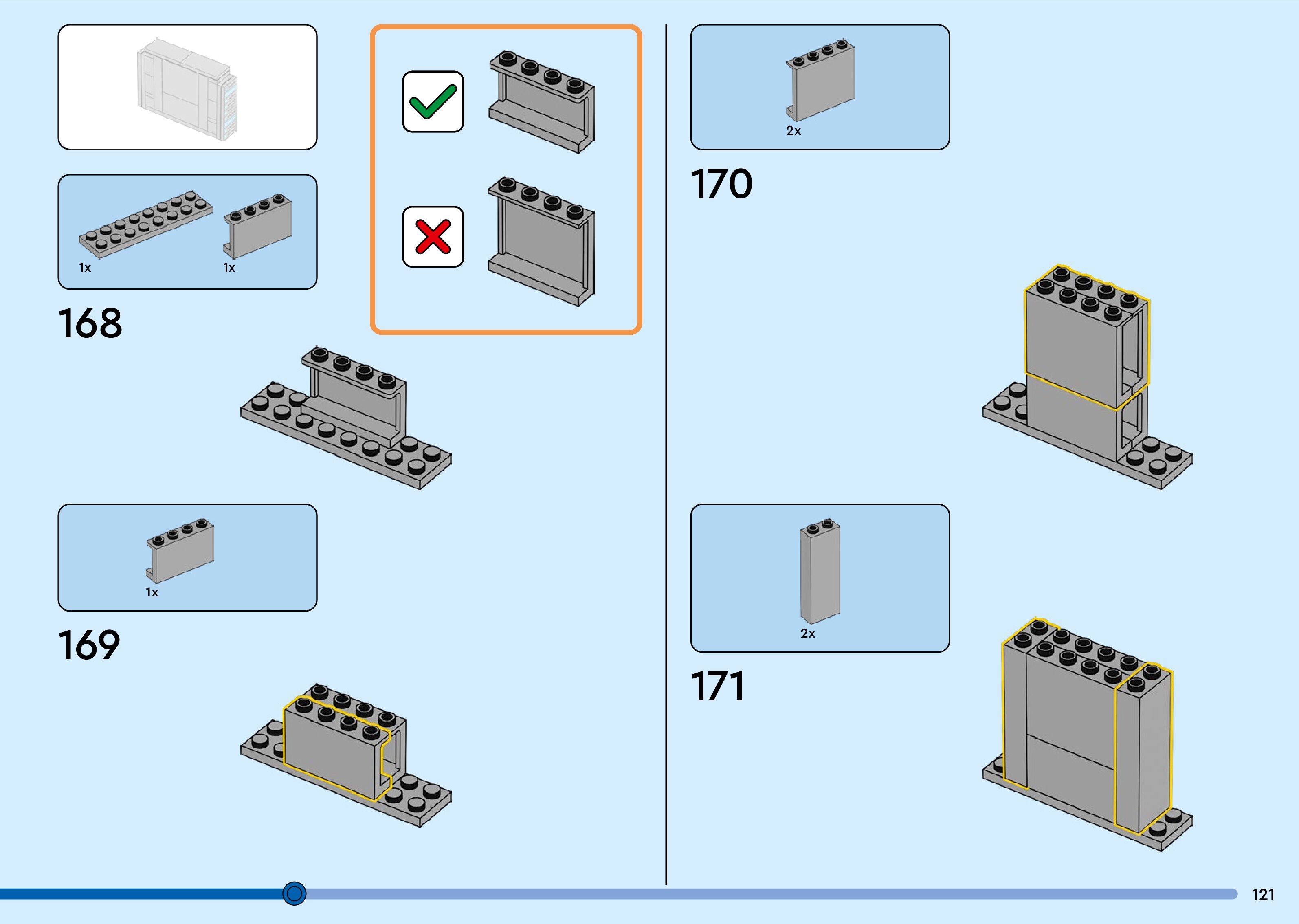 1x

1x

168

1x

169

2x

170

2x

171

121