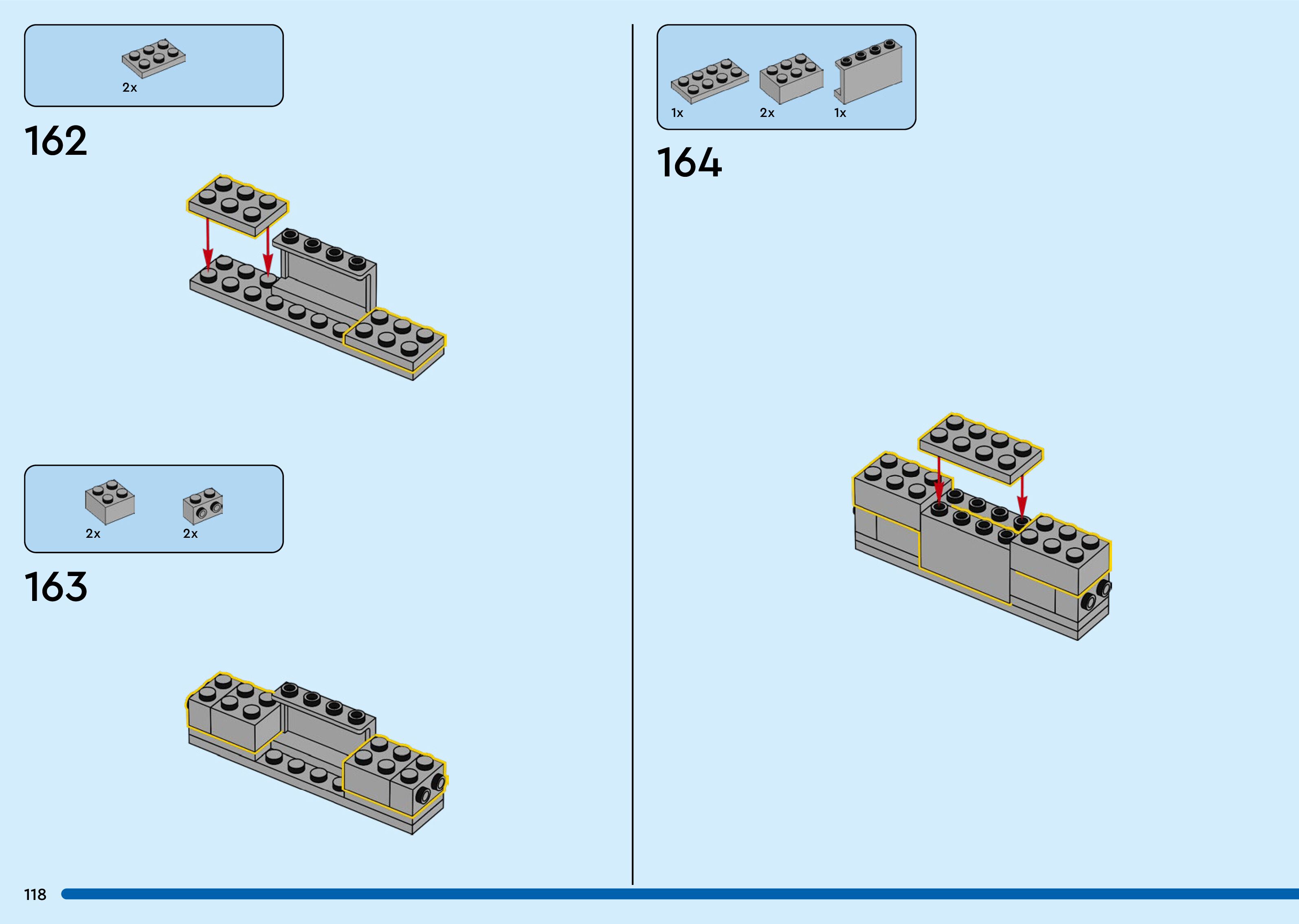 2x

162

2x

2x

163

1x

2x

1x

164

118