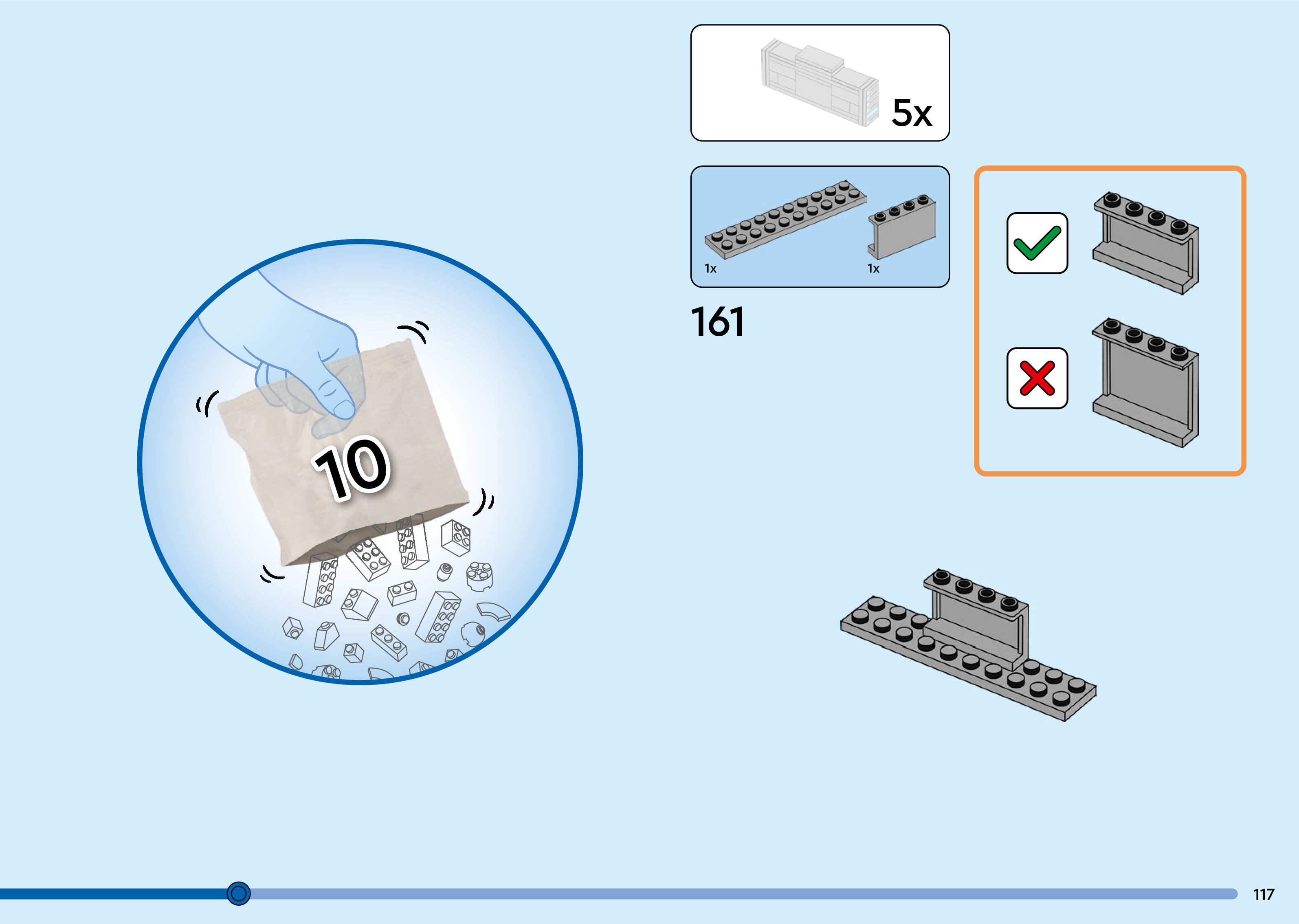 10

5x

1x

1x

161

117