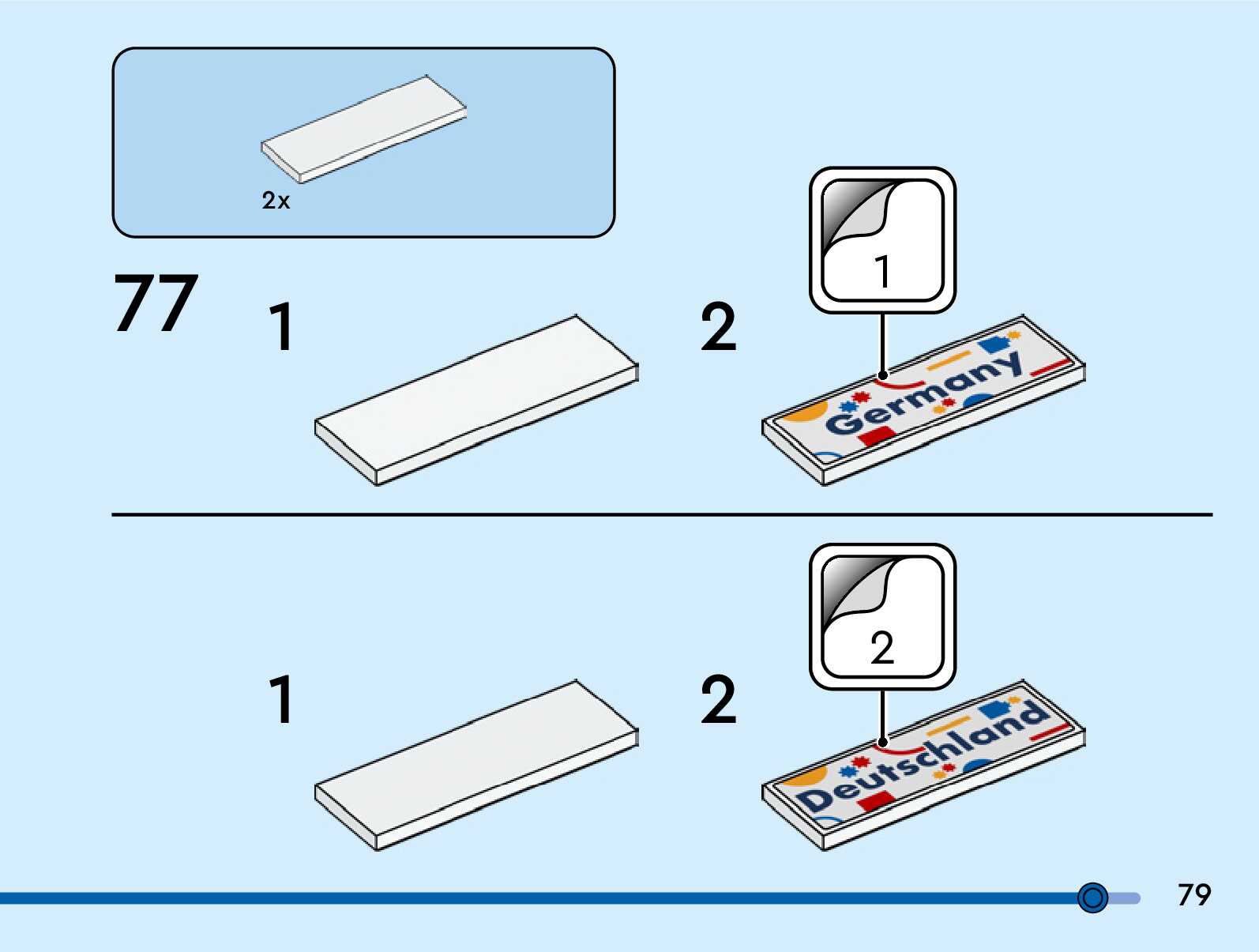 2x

77

1

2

1

Germany

1

2

2

Deutschland

79