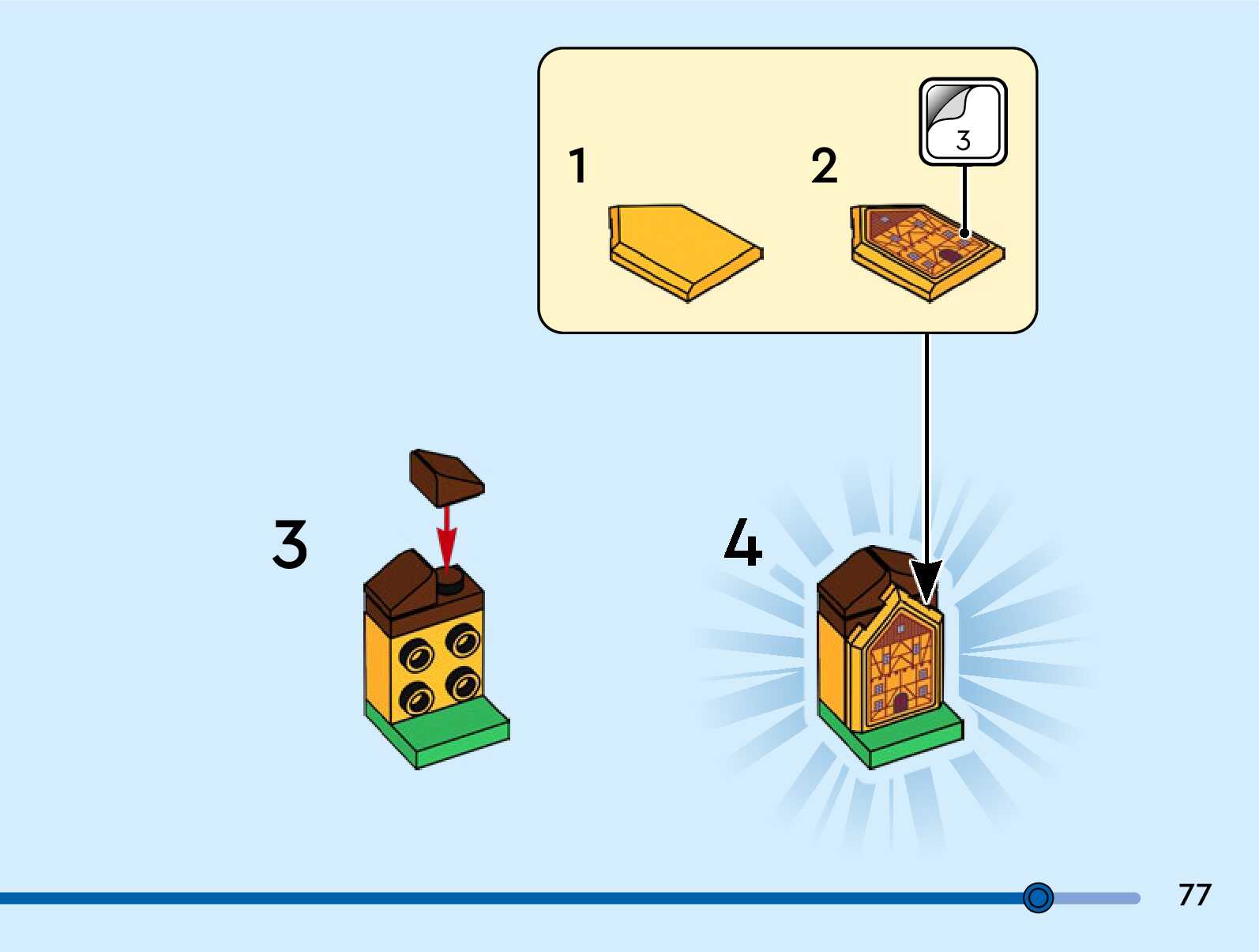 1

2

3

3

4

77