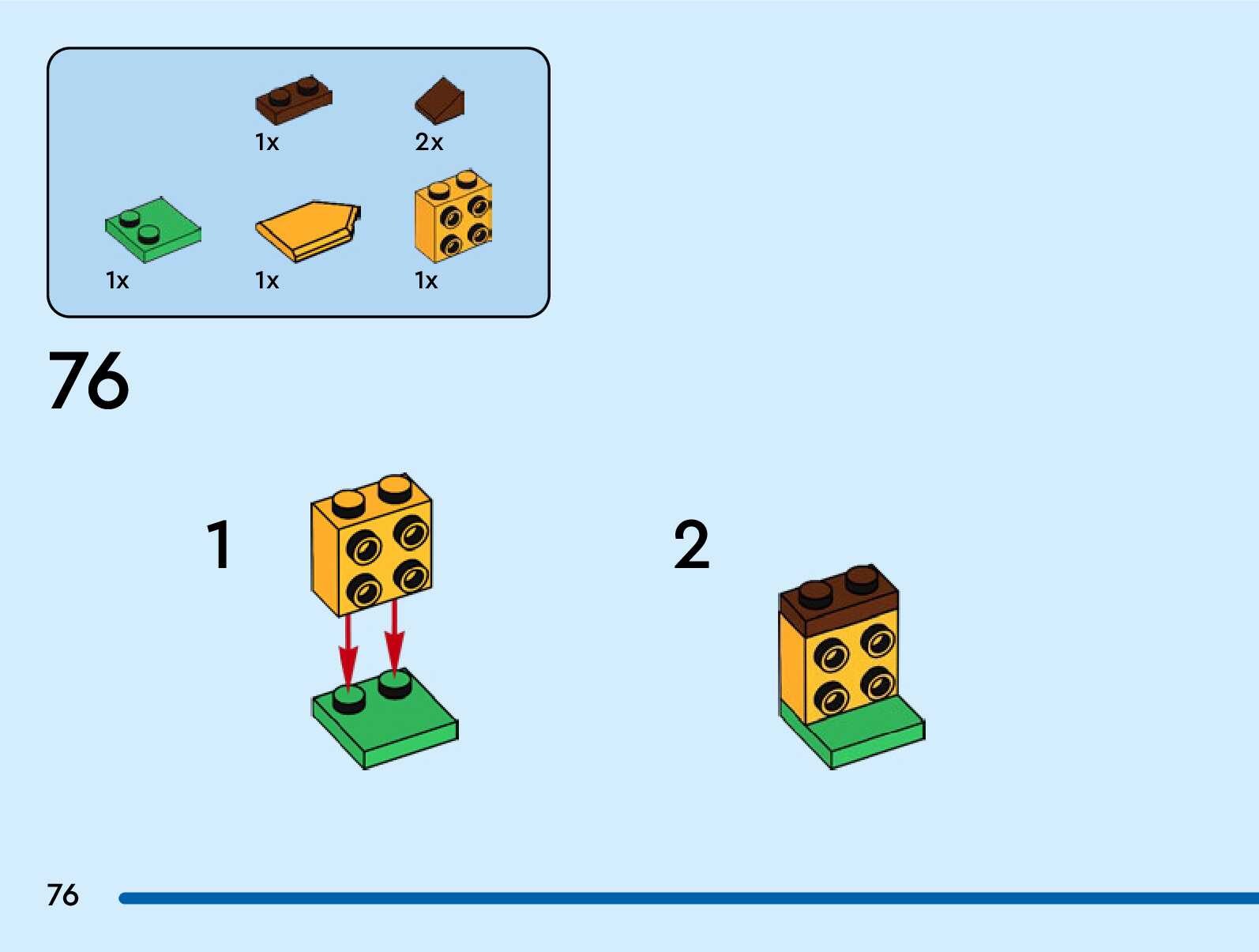 1x

2x

1x

1x

1x

76

1

2

76