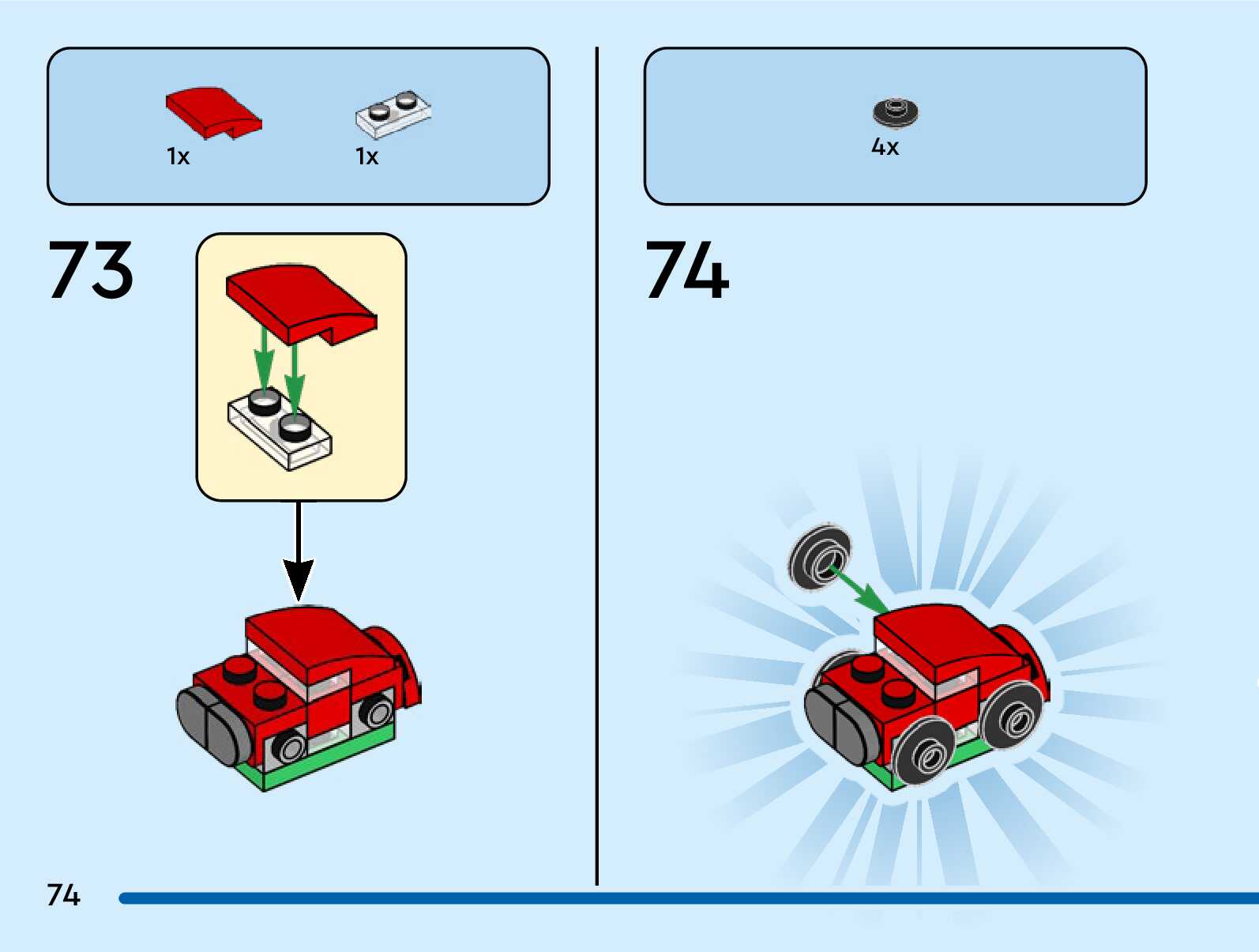 1x 1x

73

4x

74

74