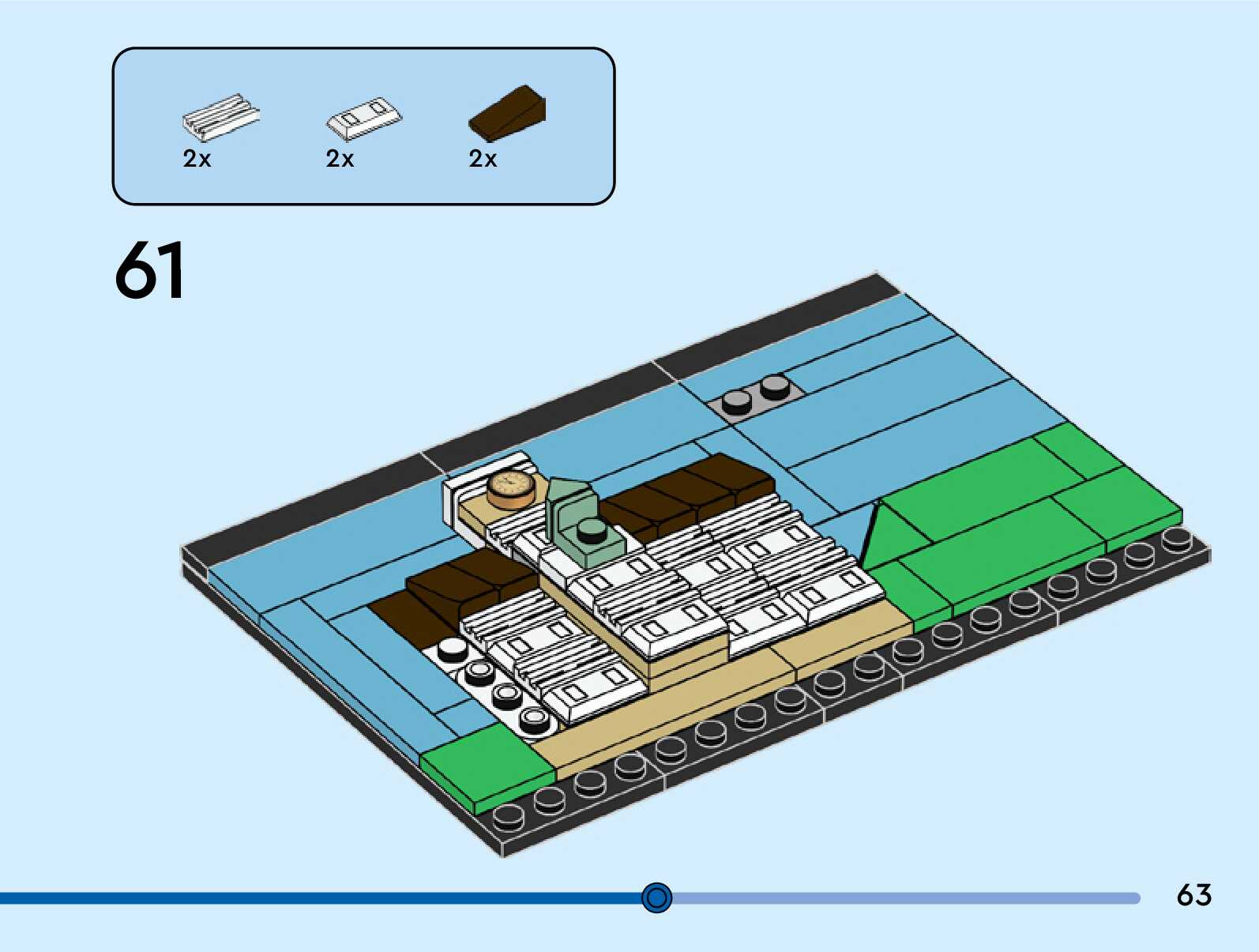 2x
2x
2x

61

63