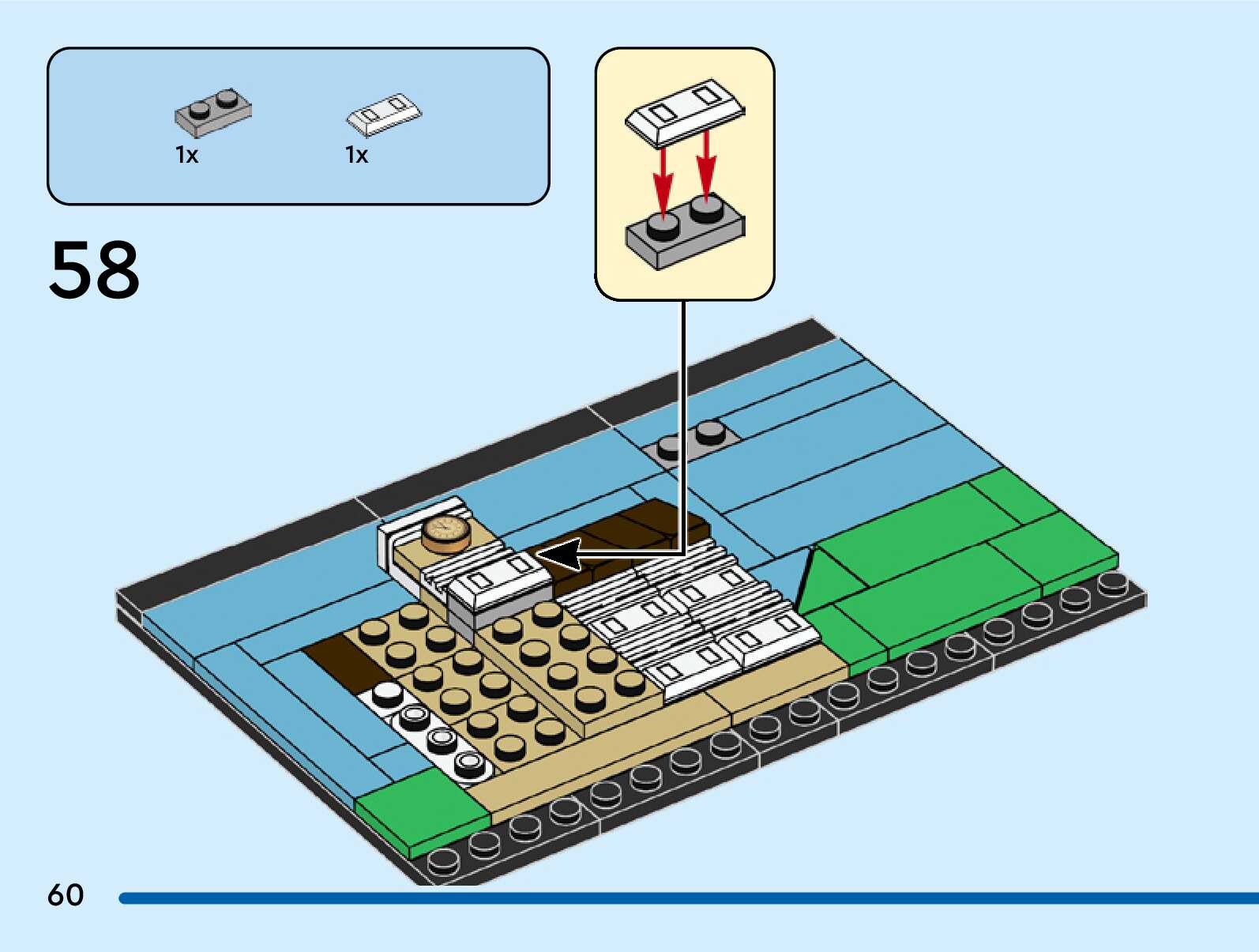 1x 1x

58

60