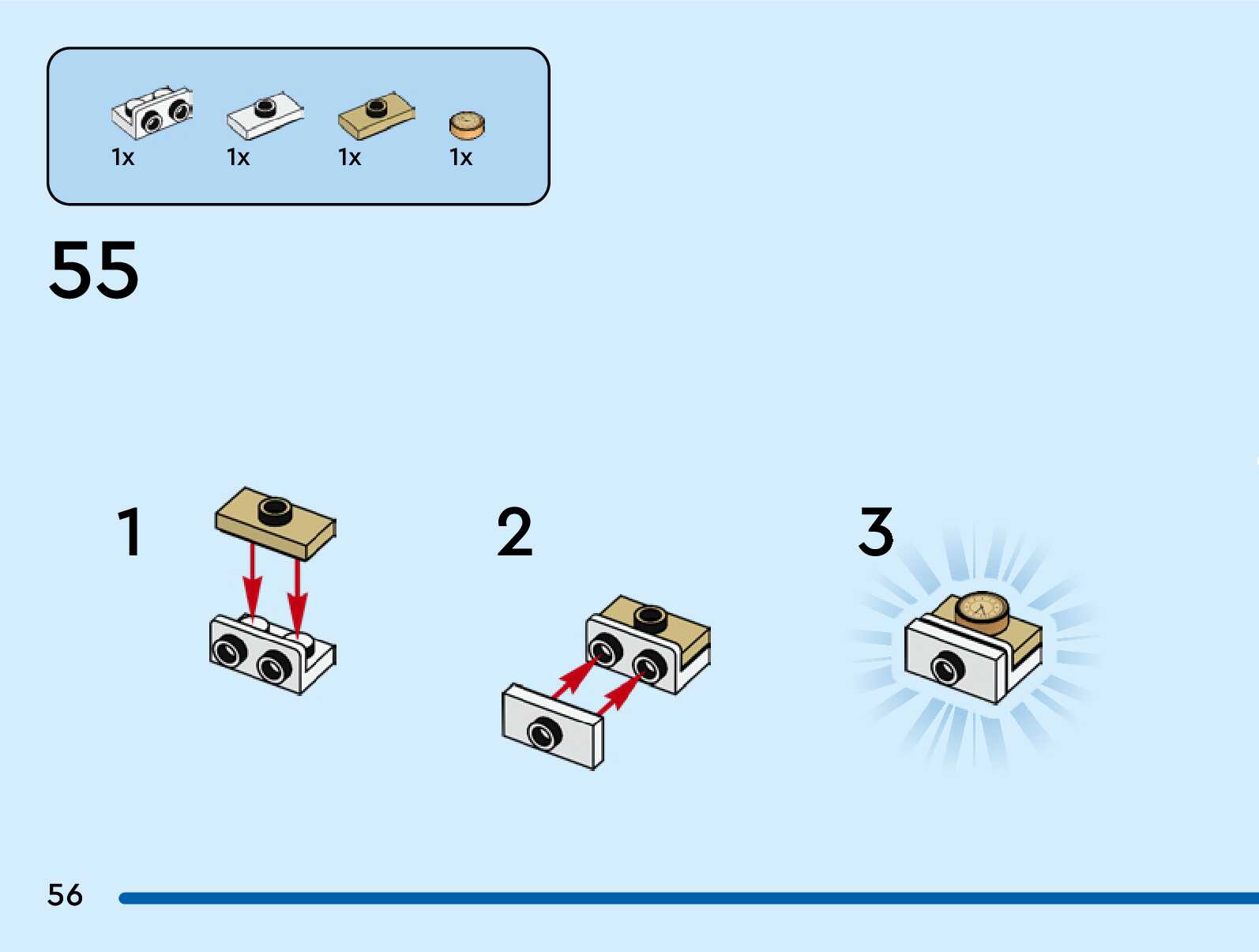 1x 1x 1x 1x

55

1

2

3

56