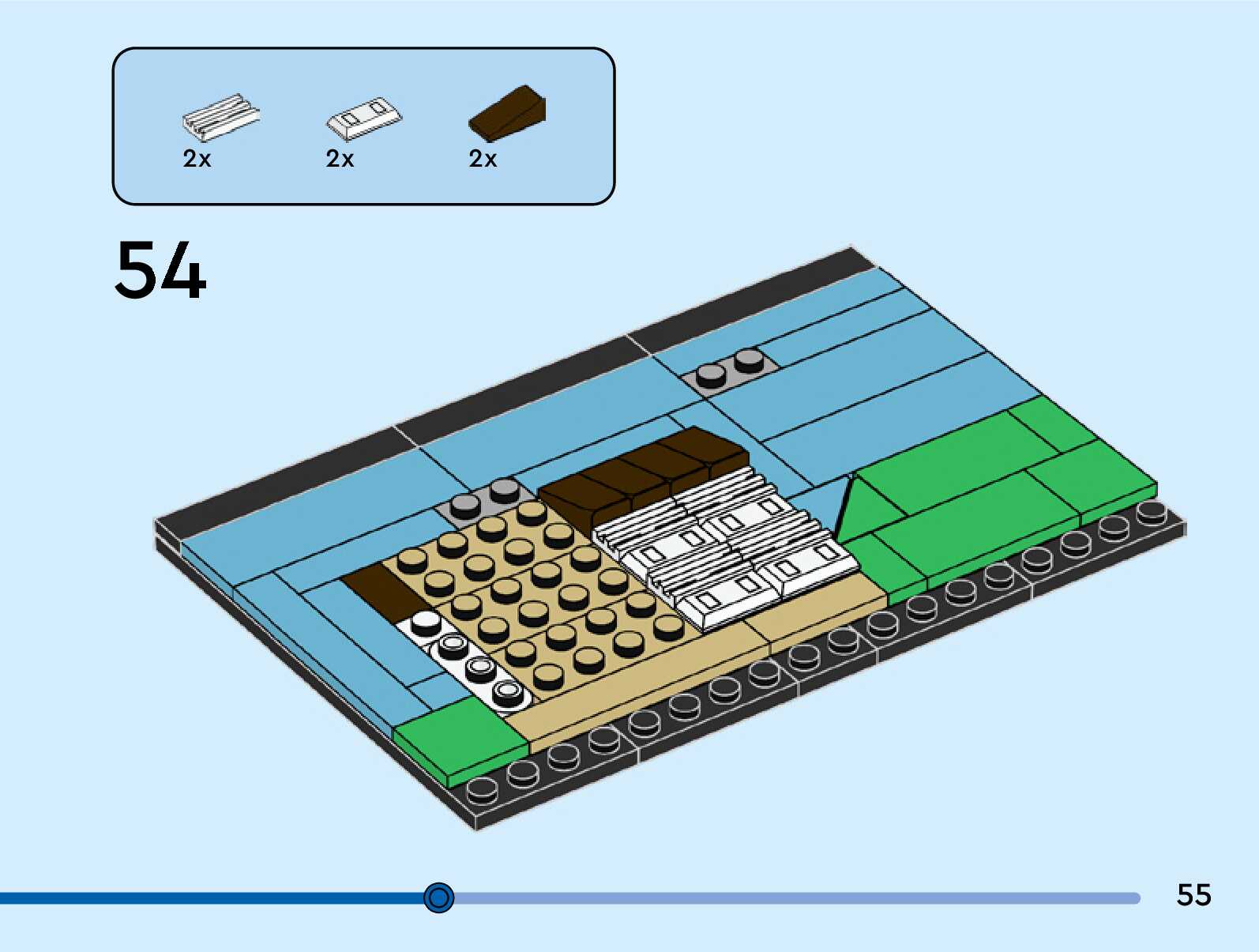 2x
2x
2x

54

55