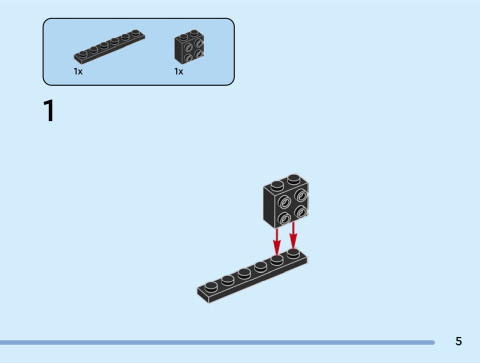 1x

1x

1

5