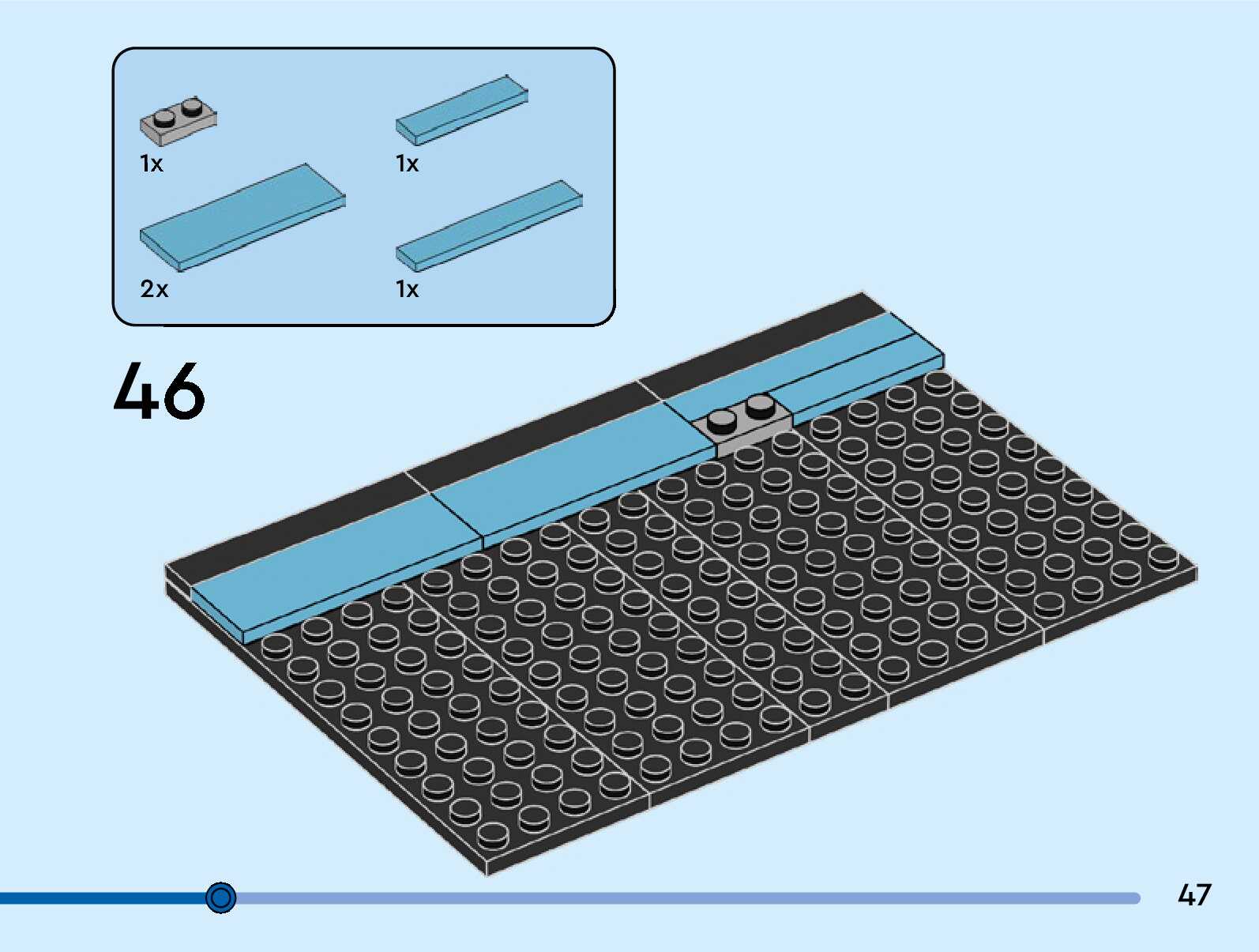 1x
1x
2x
1x

46

47