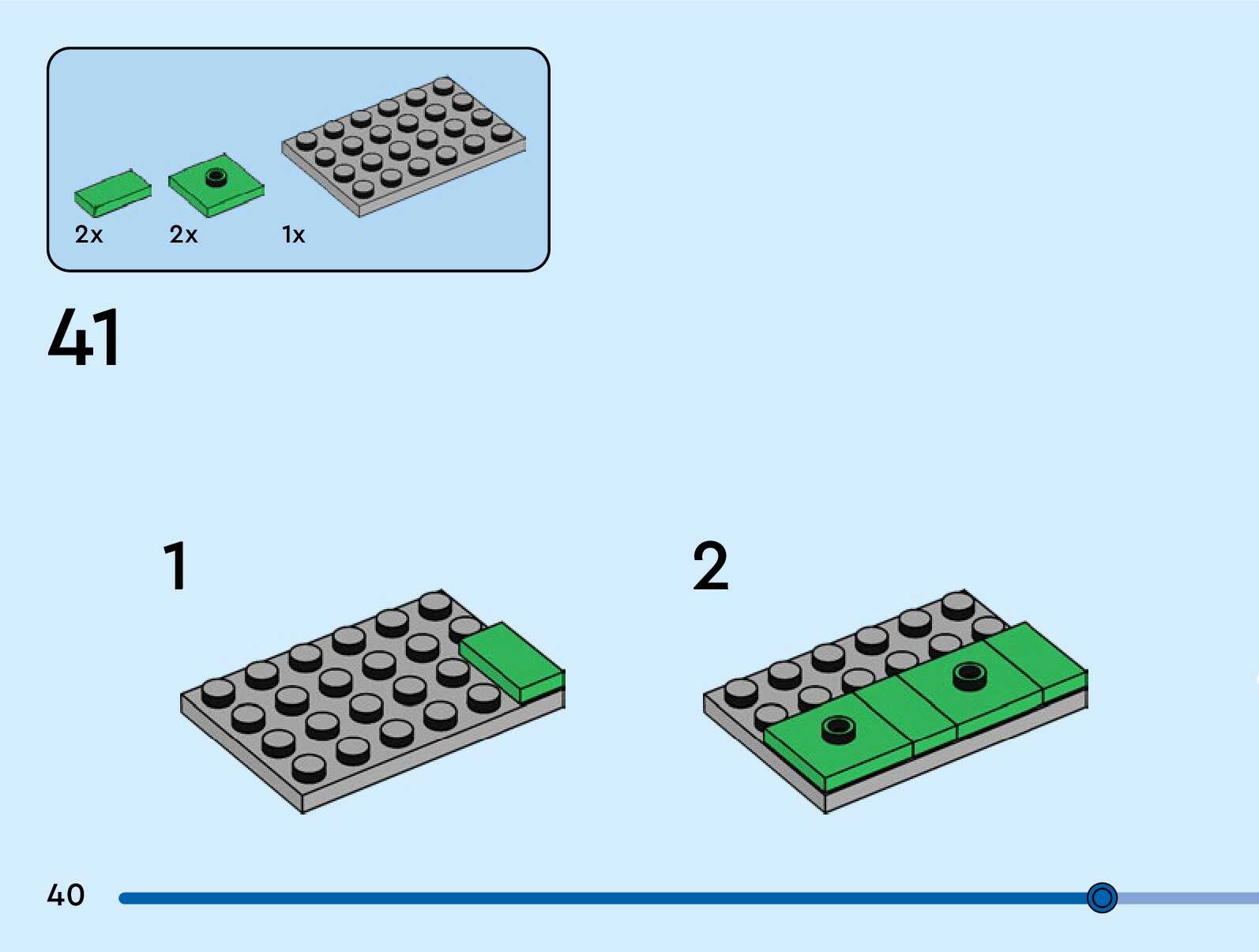 2x
2x
1x

41

1

2

40