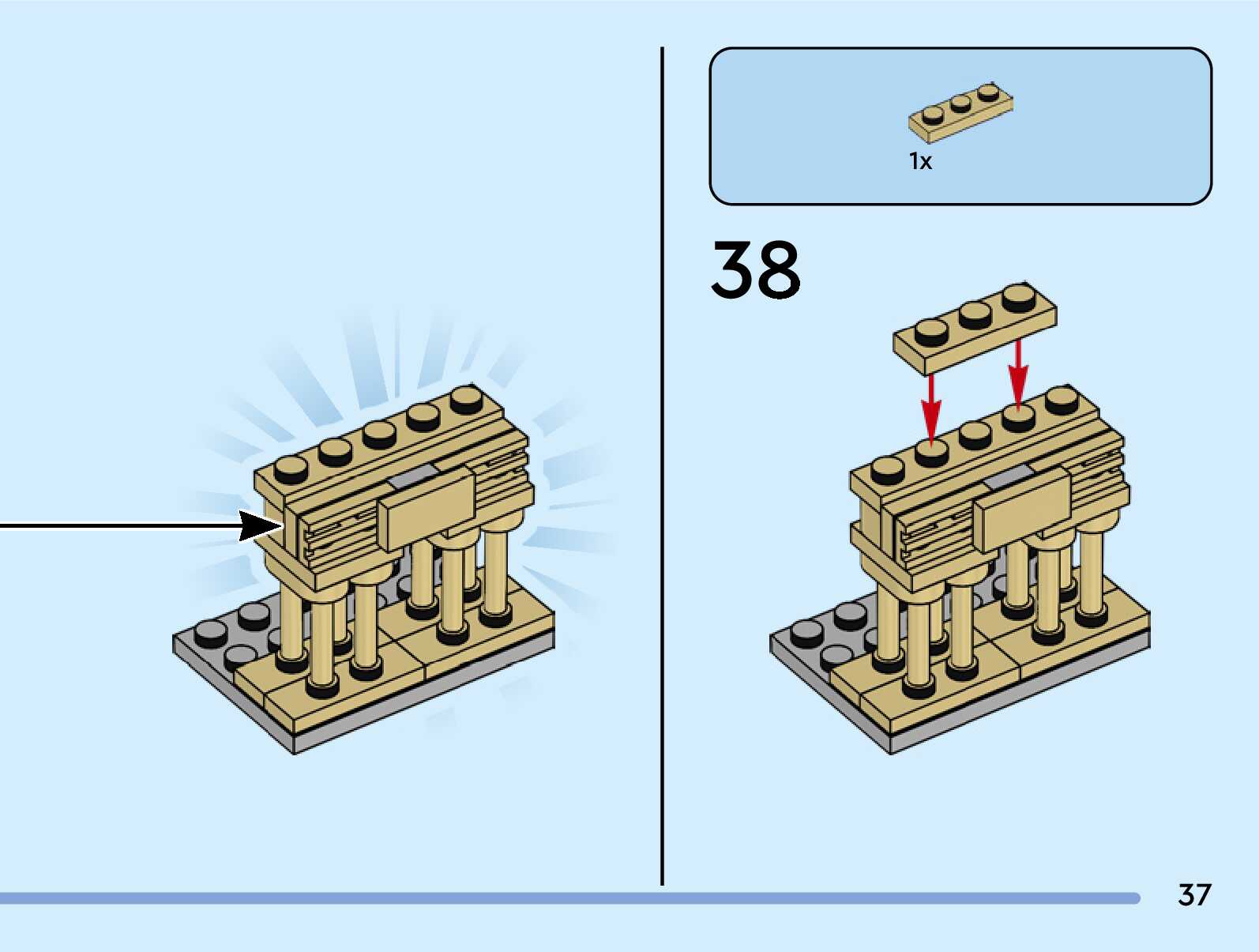 1x

38

37