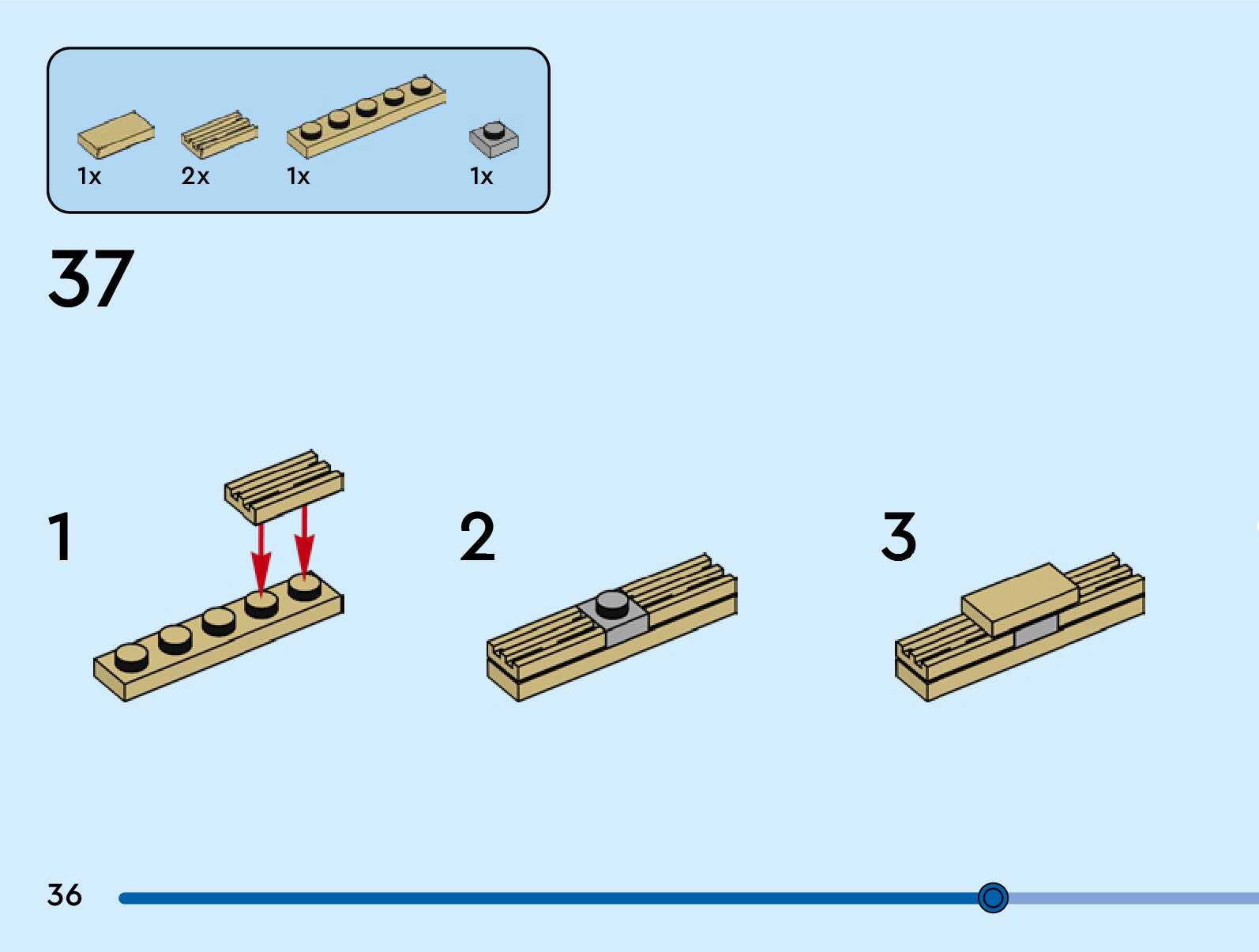 1x 2x 1x 1x

37

1

2

3

36