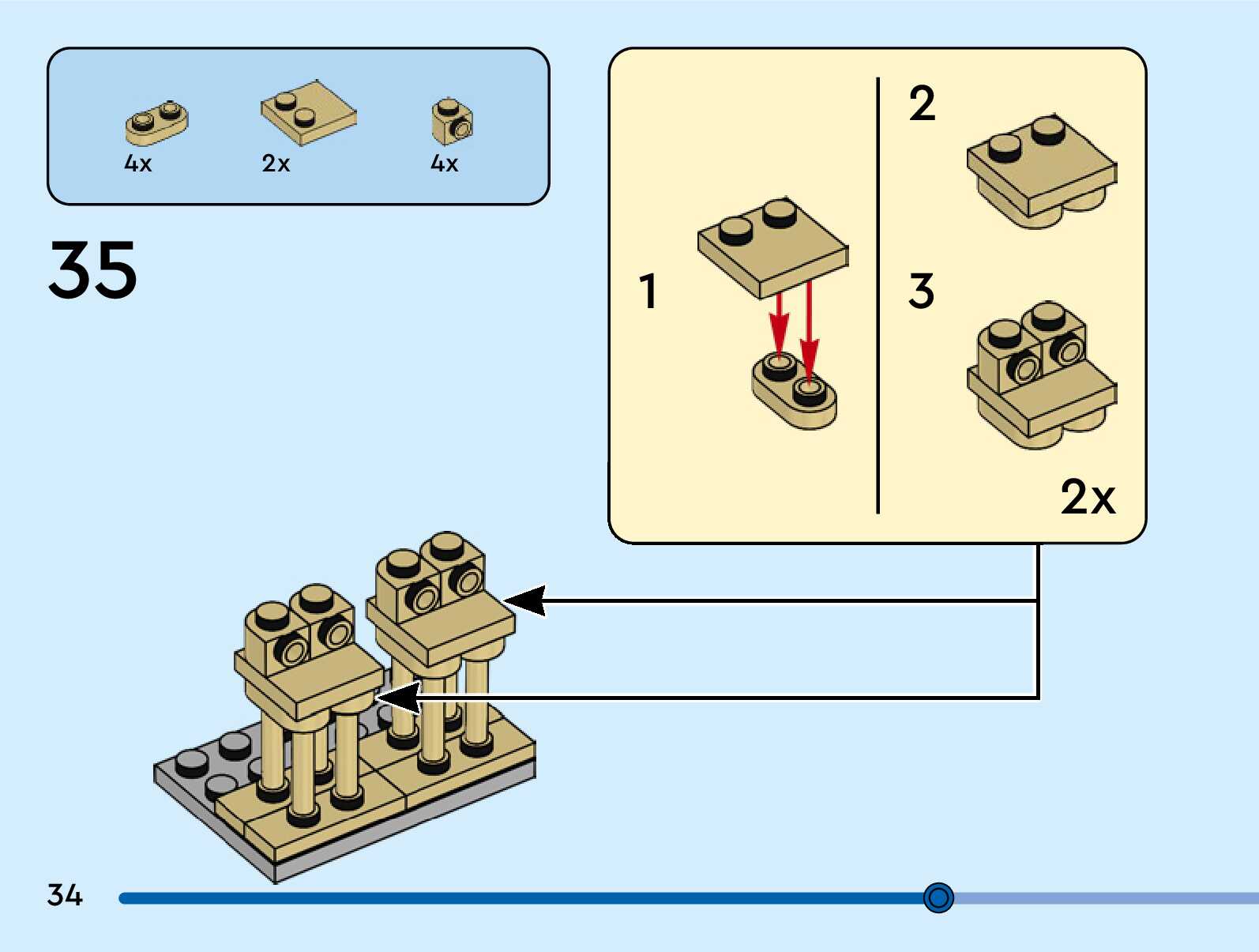 4x
2x
4x

35

1

2

3

2x

34