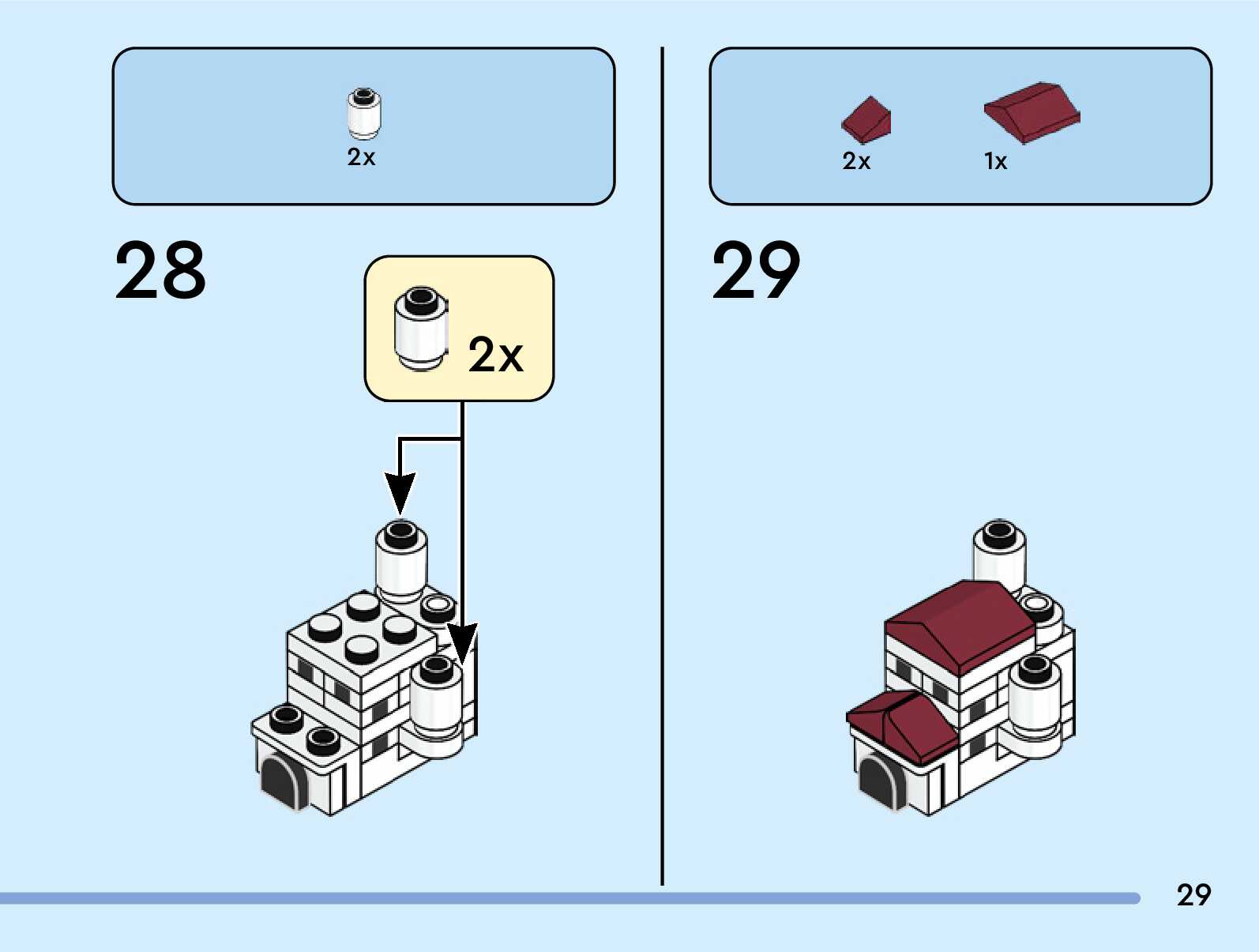 2x

28

2x

2x 1x

29

29