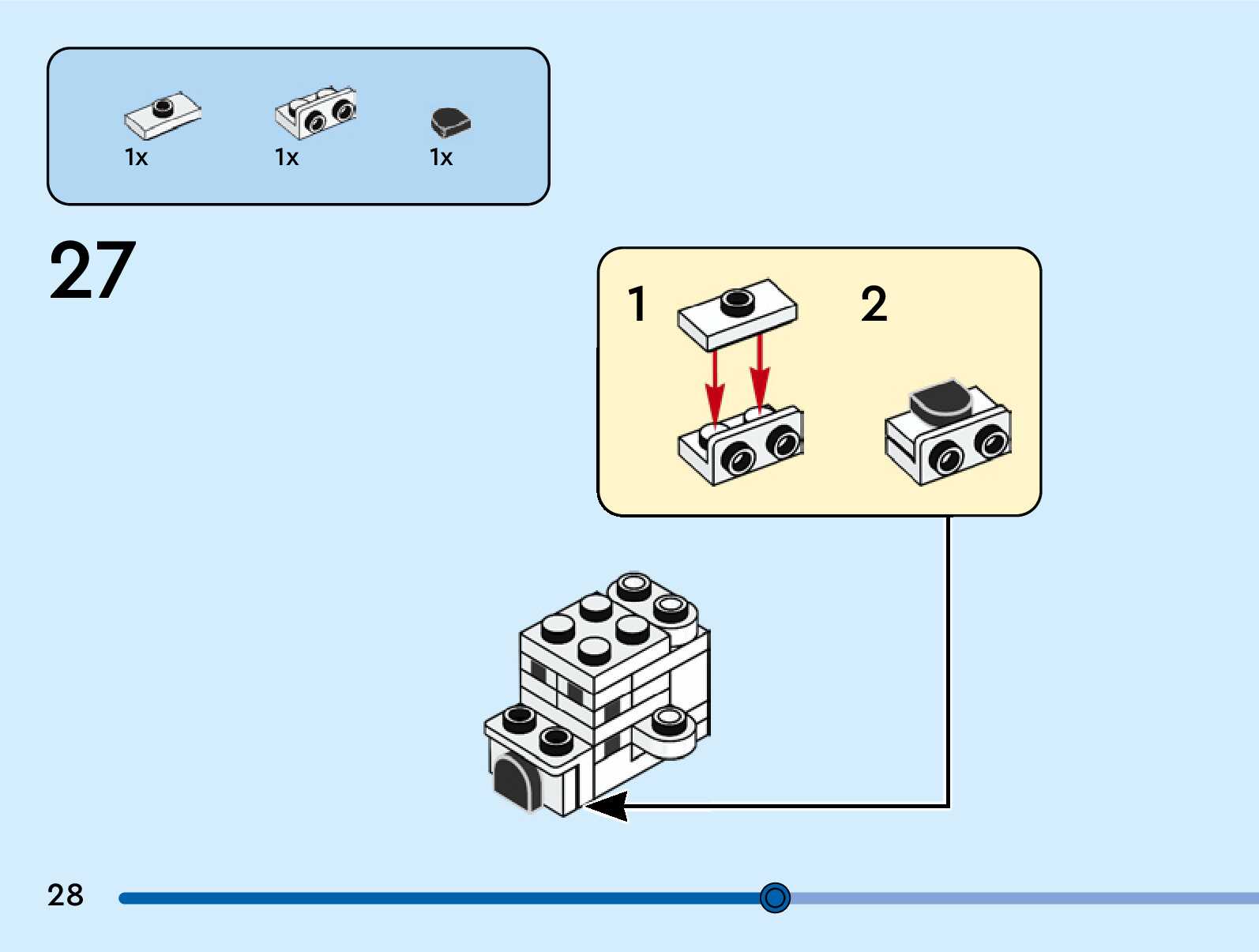 1x
1x
1x

27

1
2

28