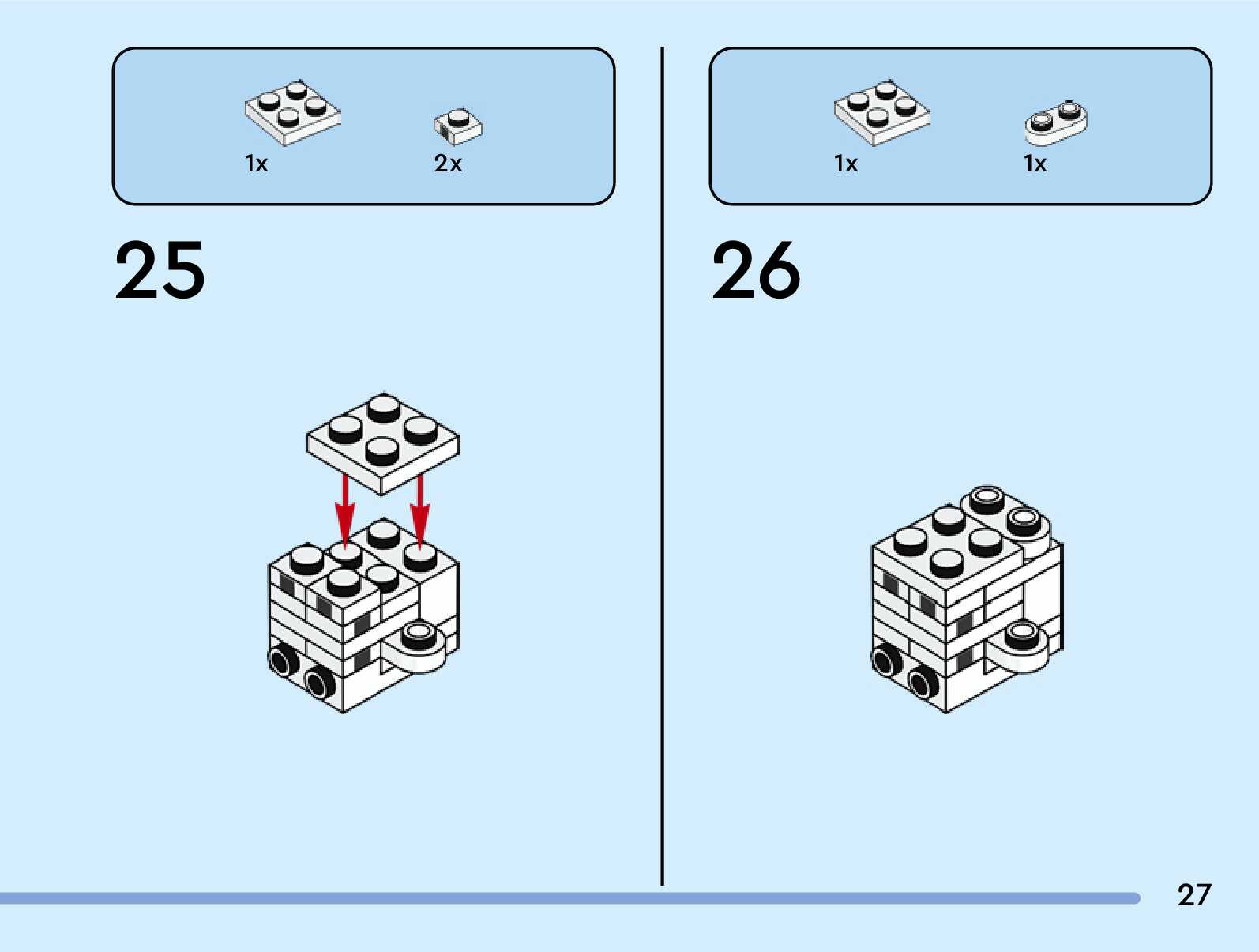 1x

2x

25

1x

1x

26

27