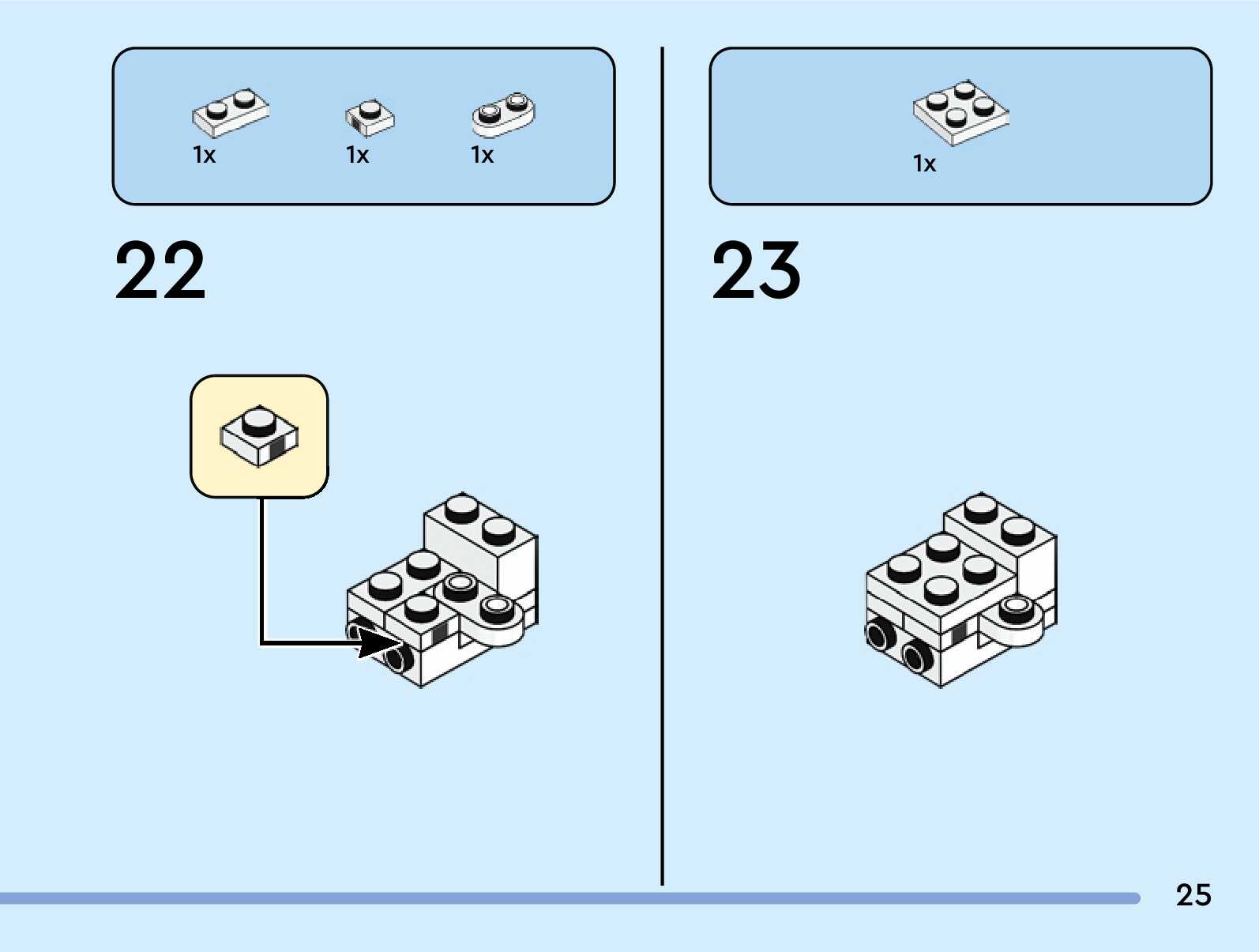 1x 1x 1x

22

1x

23

25