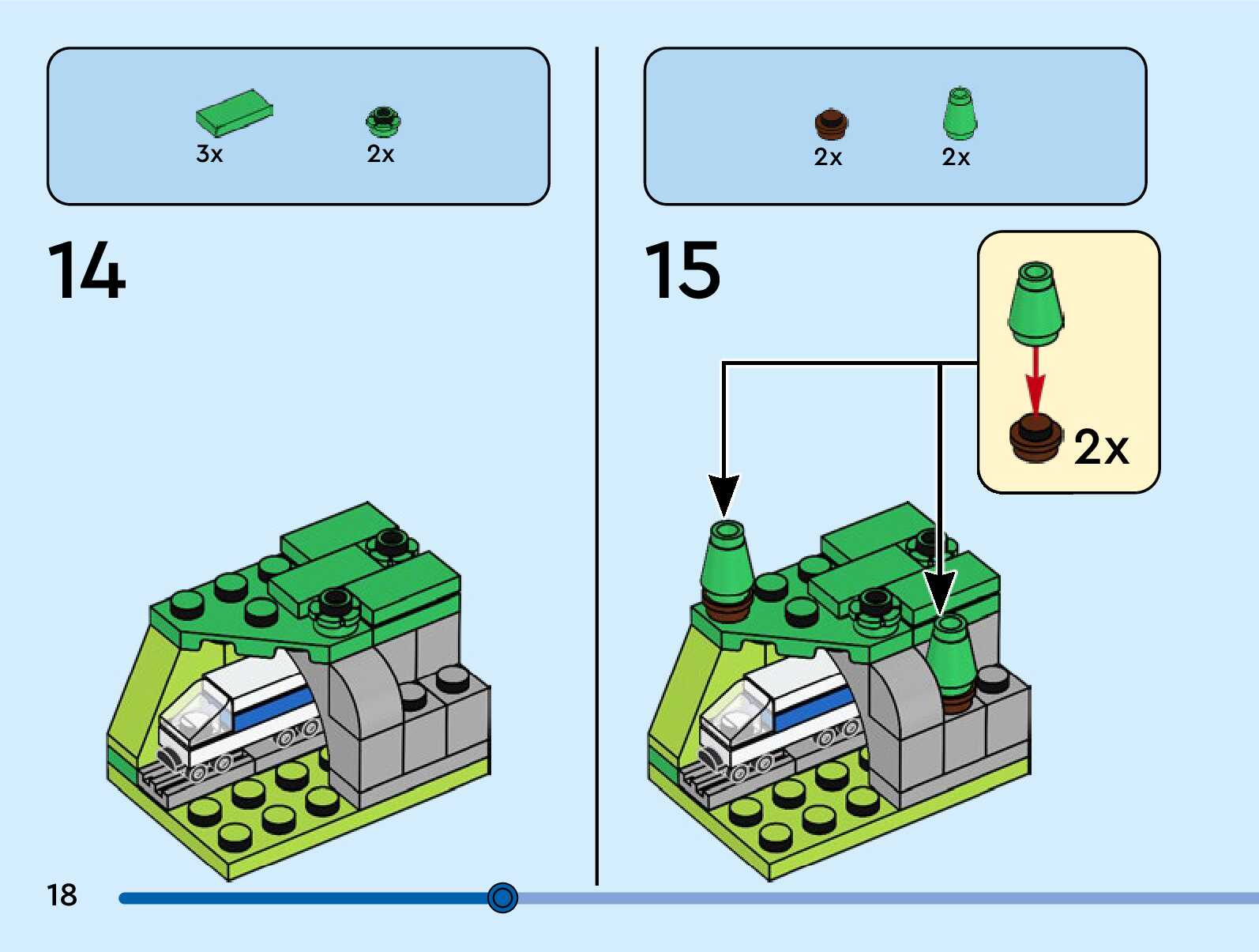 3x 2x

14

2x 2x

15

2x

18