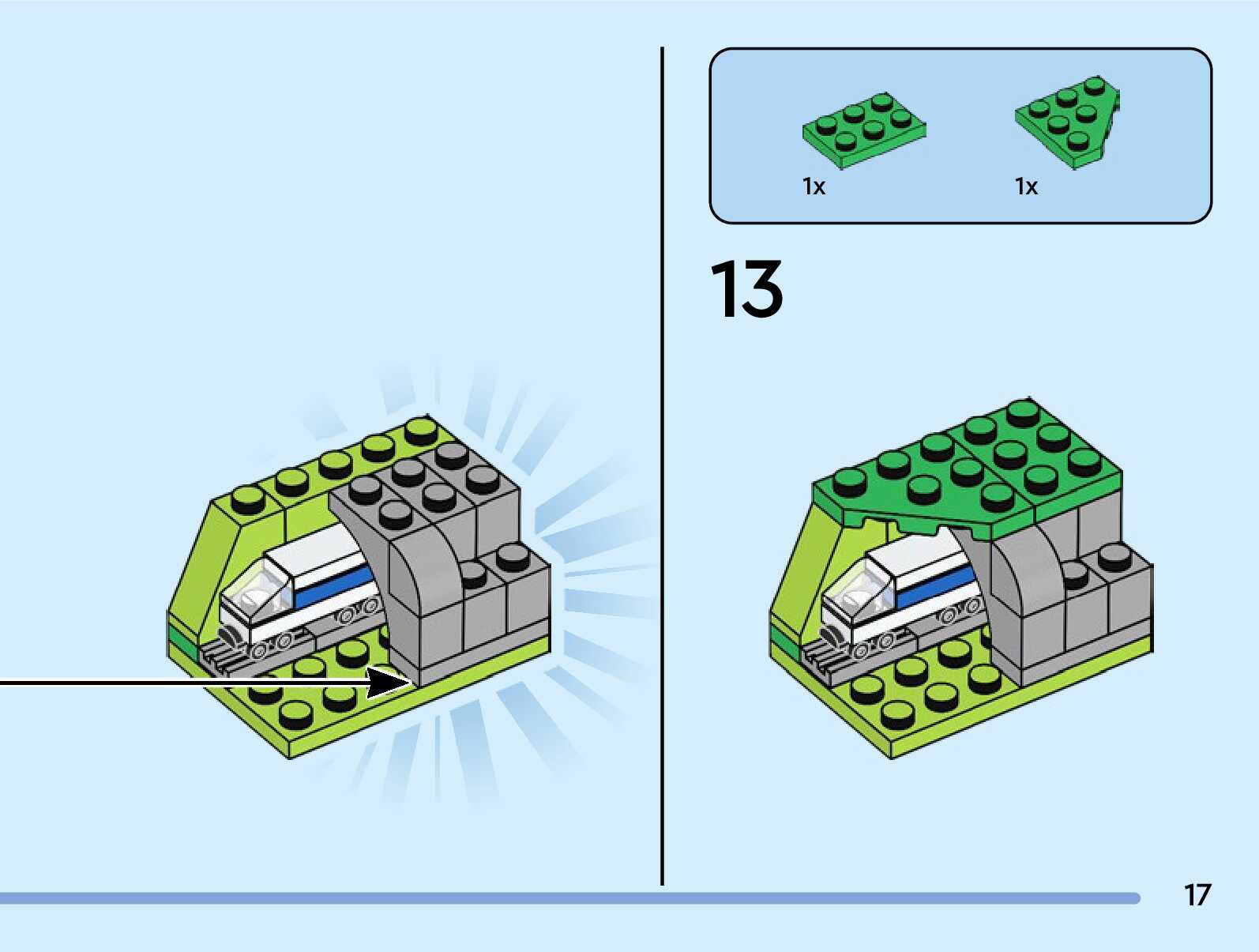 1x

1x

13

17