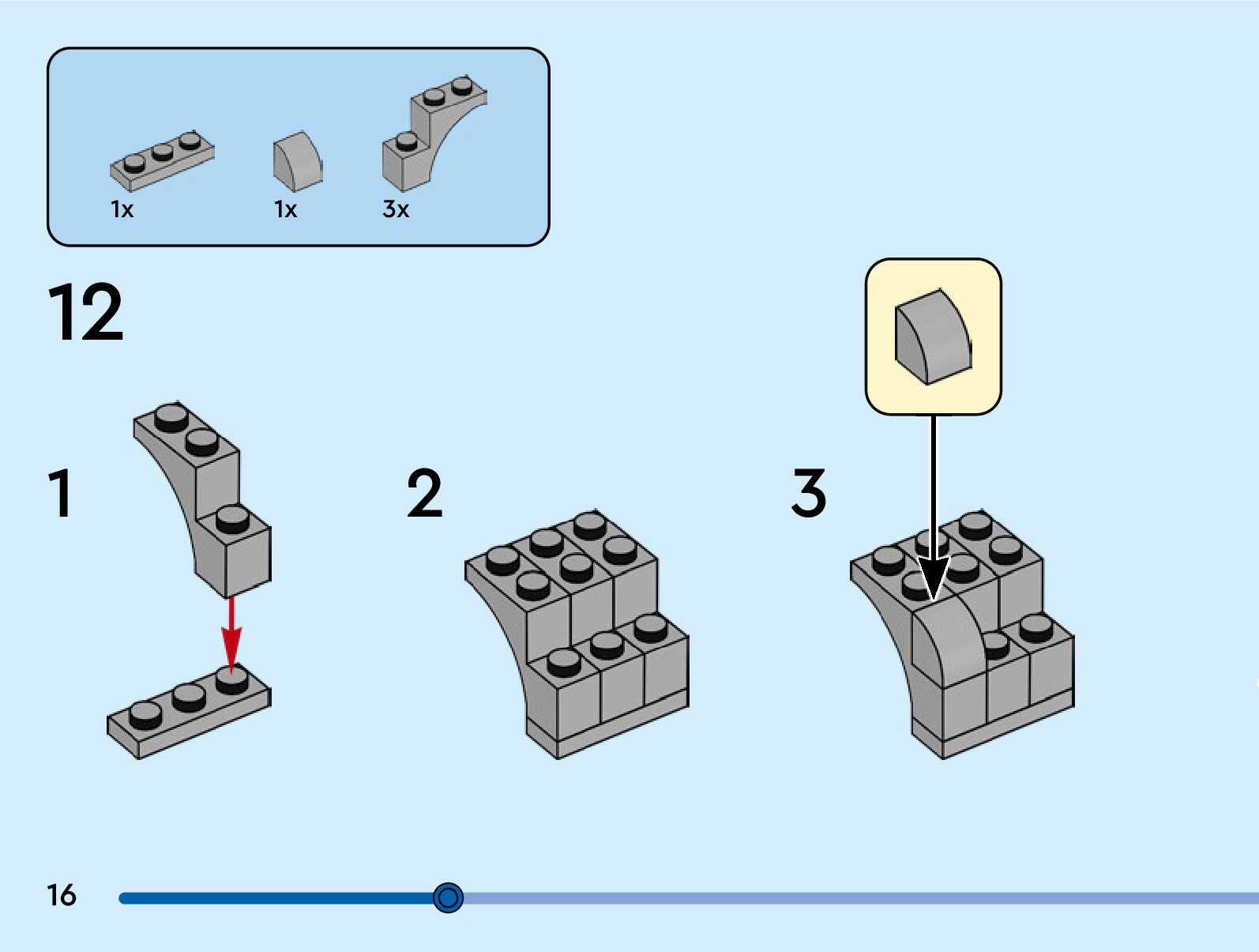 1x
1x
3x

12

1

2

3

16