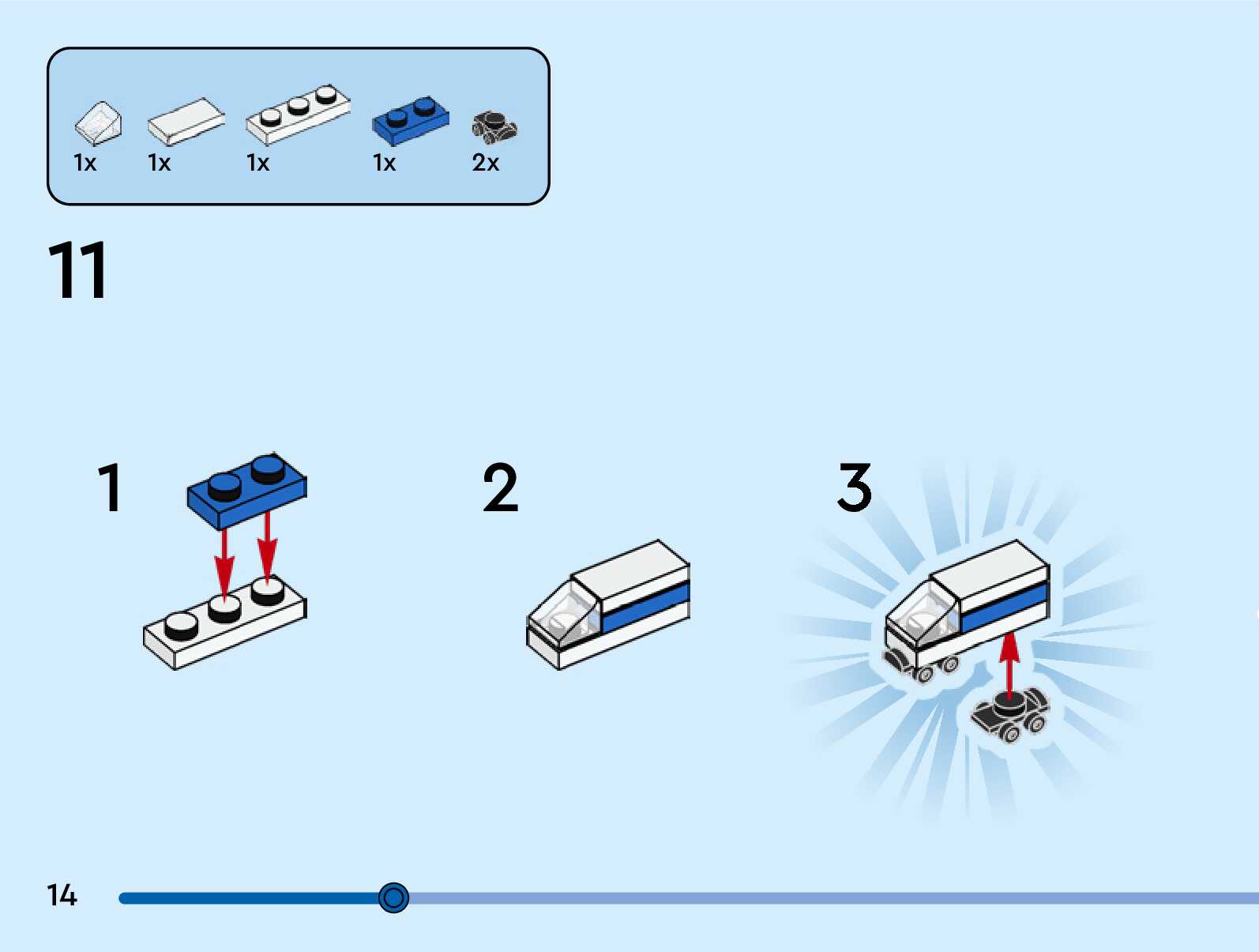 1x 1x 1x 1x 2x

11

1

2

3

14