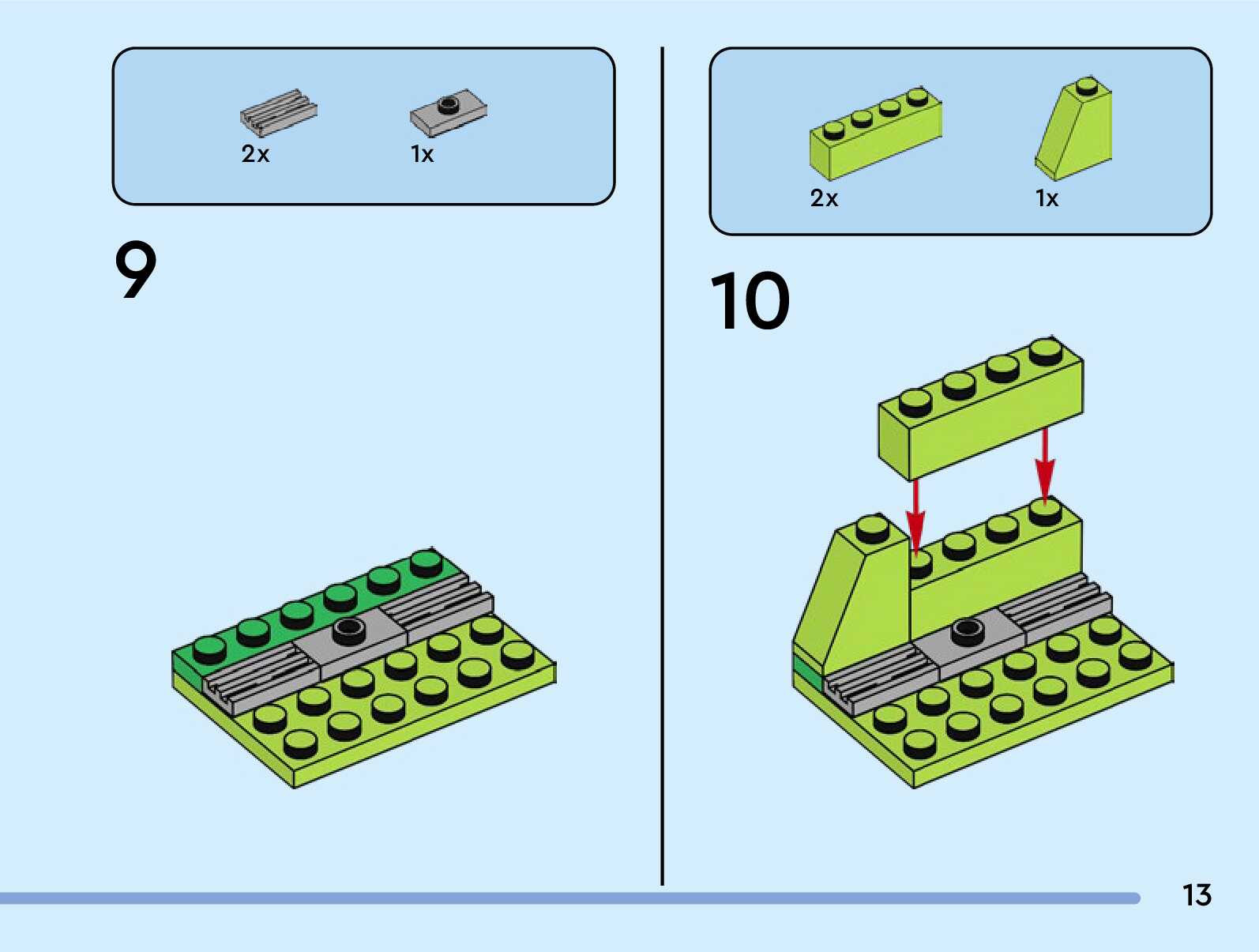 2x

1x

9

2x

1x

10

13