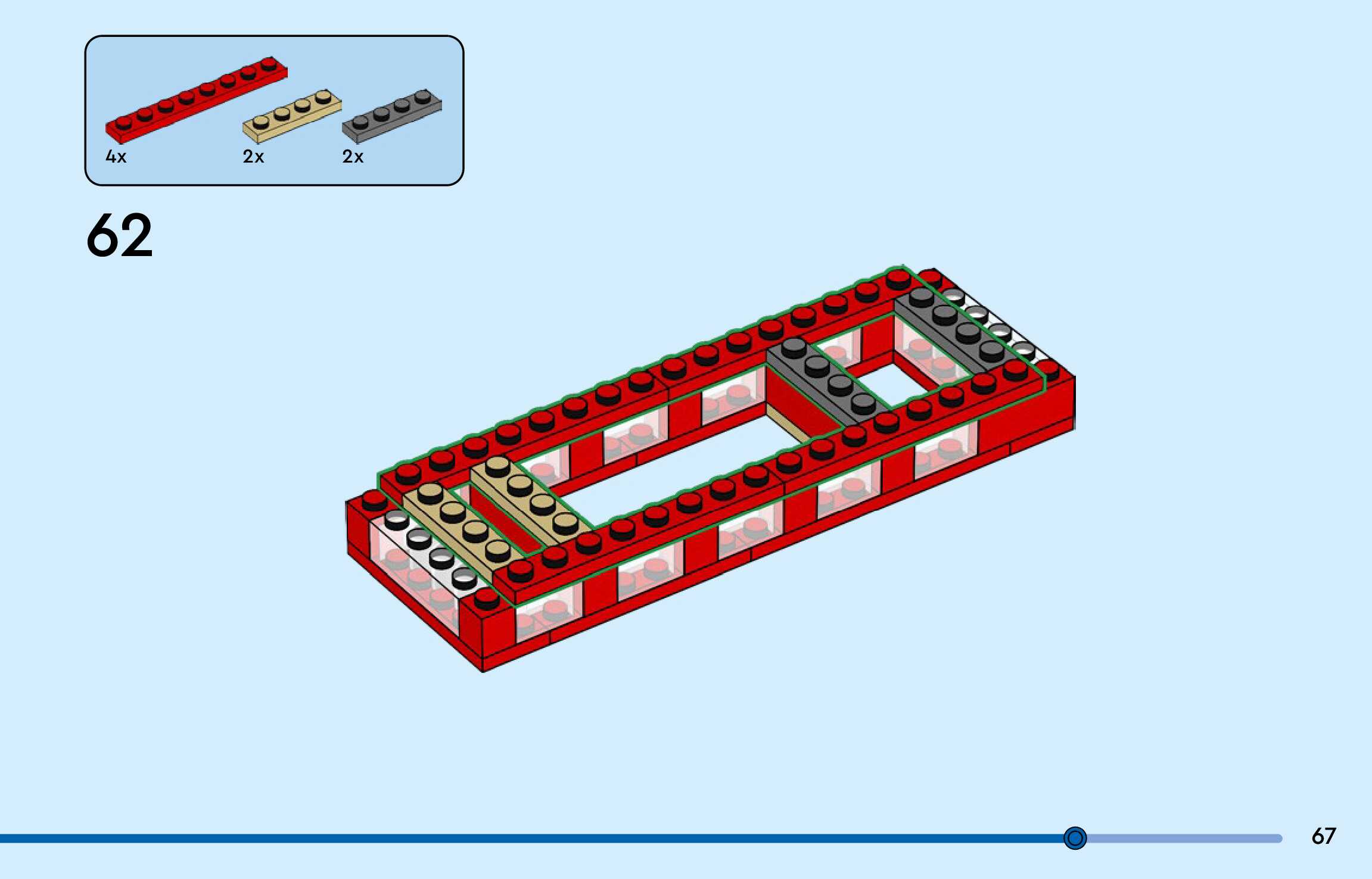 4x 2x 2x

62

67